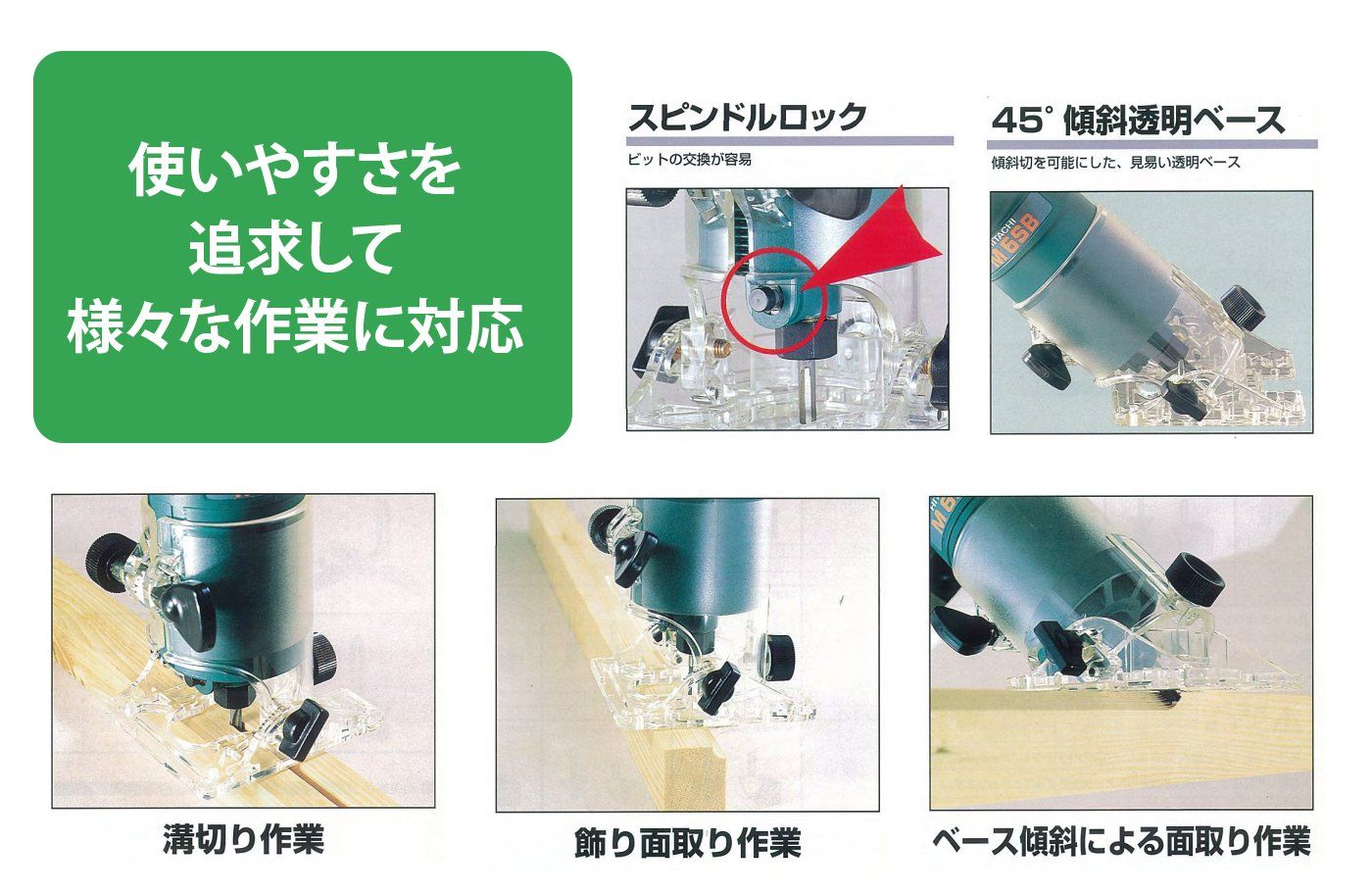 使いやすさを
追求して
様々な作業に対応

スピンドルロック
ビットの交換が容易

45° 傾斜透明ベース
傾斜切を可能にした、見易い透明ベース

HITACHI
M 6SB

溝切り作業

飾り面取り作業

ベース傾斜による面取り作業