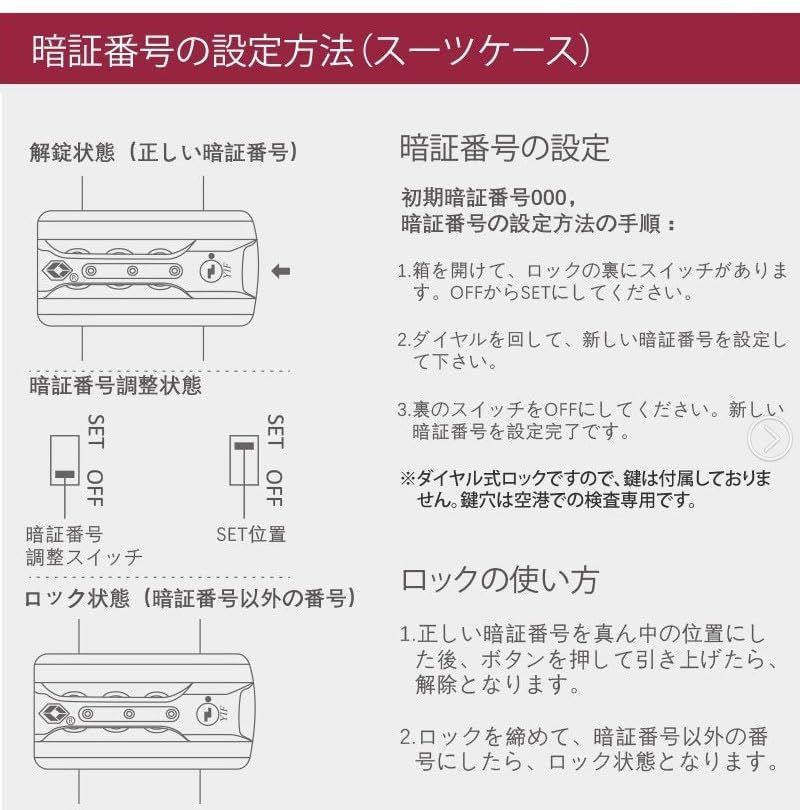 暗証番号の設定方法（スーツケース）

解錠状態（正しい暗証番号）

暗証番号調整状態

SET OFF

SET OFF

暗証番号
調整スイッチ

SET位置

ロック状態（暗証番号以外の番号）

暗証番号の設定

初期暗証番号000，
暗証番号の設定方法の手順：

1.箱を開けて、ロックの裏にスイッチがあります。OFFからSETにしてください。

2.ダイヤルを回して、新しい暗証番号を設定して下さい。

3.裏のスイッチをOFFにしてください。新しい暗証番号を設定完了です。

※ダイヤル式ロックですので、鍵は付属しておりません。鍵穴は空港での検査専用です。

ロックの使い方

1.正しい暗証番号を真ん中の位置にした後、ボタンを押して引き上げたら、解除となります。

2.ロックを締めて、暗証番号以外の番号にしたら、ロック状態となります。