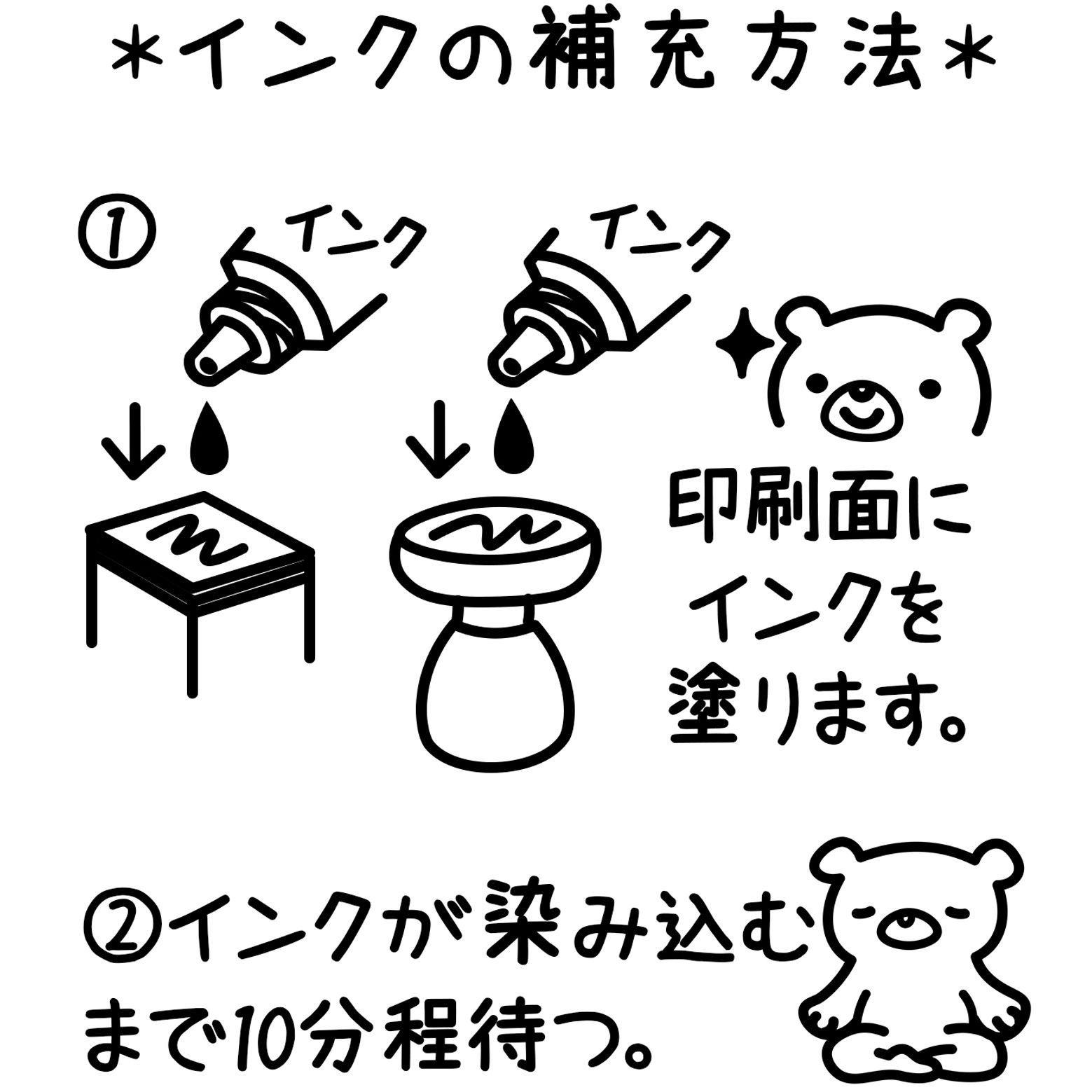 *インクの補充方法*

①

インク

インク

印刷面にインクを塗ります。

②インクが染み込むまで10分程待つ。