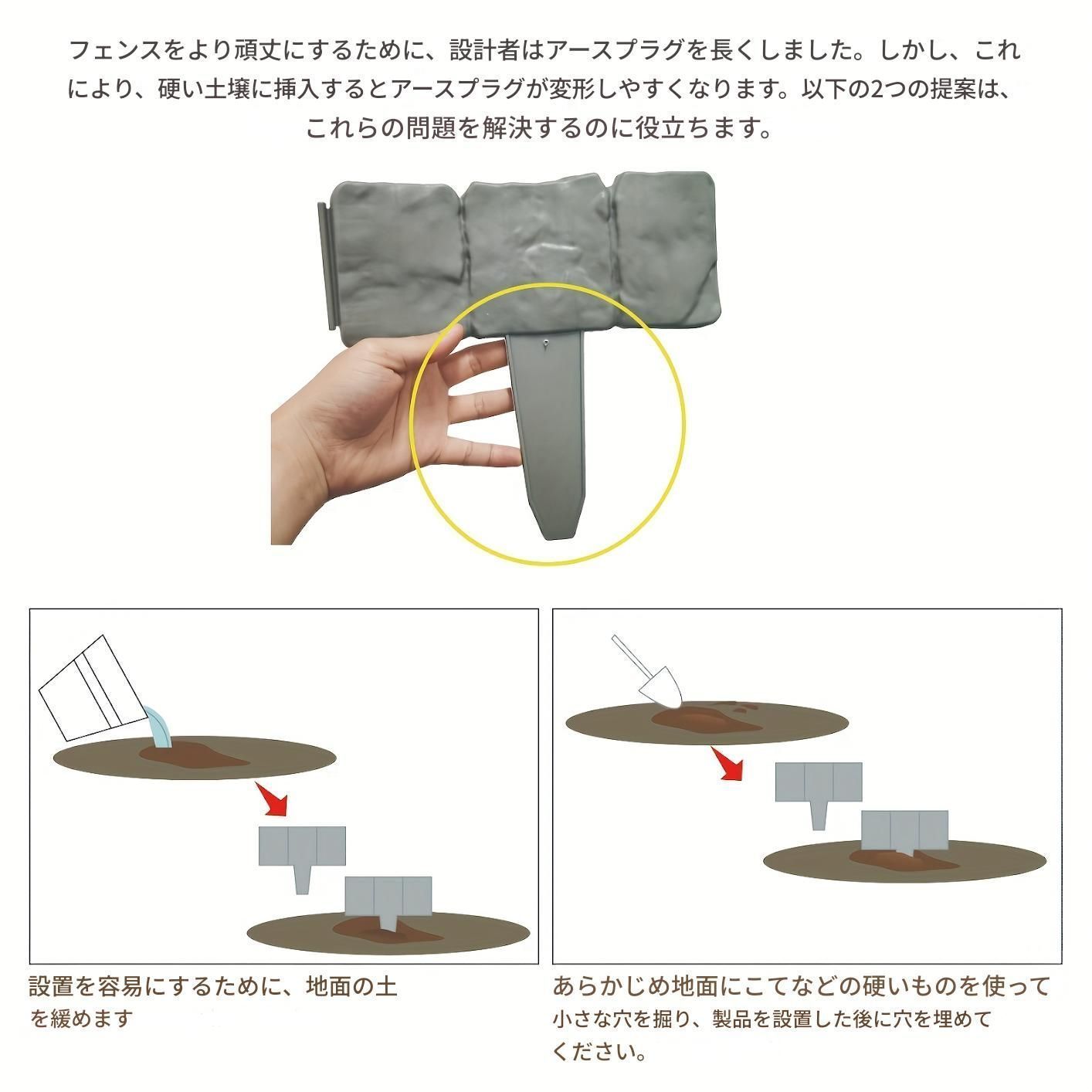 フェンスをより頑丈にするために、設計者はアースプラグを長くしました。しかし、これにより、硬い土壌に挿入するとアースプラグが変形しやすくなります。以下の2つの提案は、これらの問題を解決するのに役立ちます。

設置を容易にするために、地面の土を緩めます

あらかじめ地面にこてなどの硬いものを使って小さな穴を掘り、製品を設置した後に穴を埋めてください。