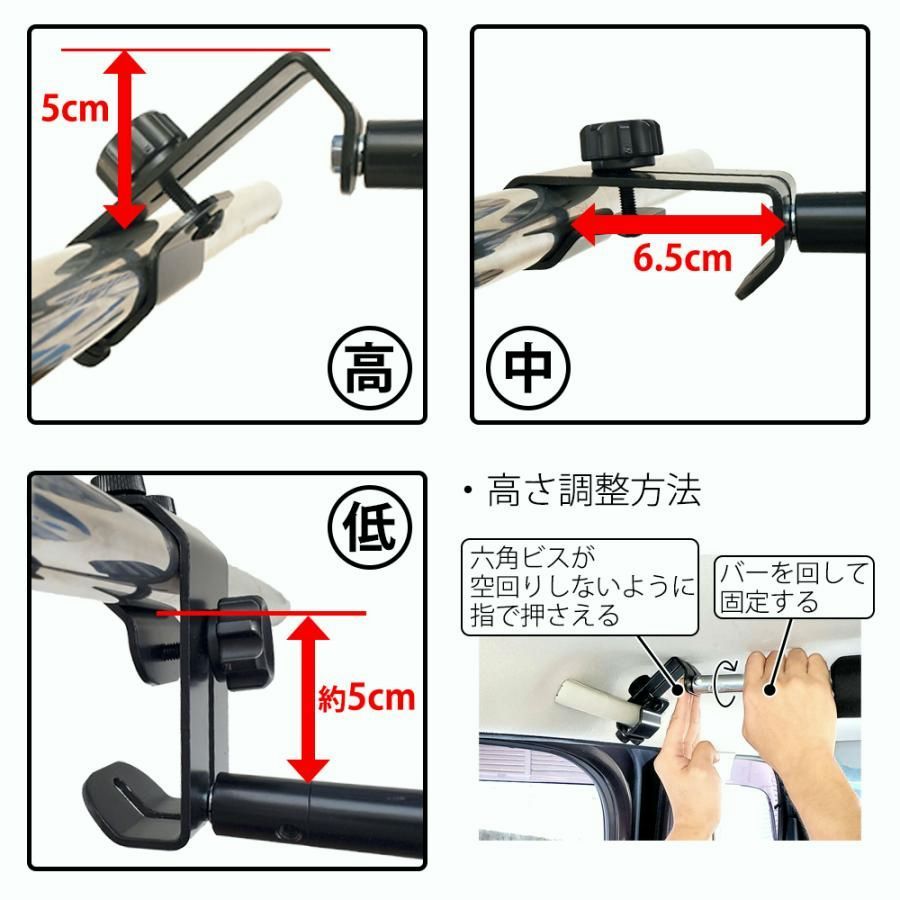 5cm

高

6.5cm

中

低

約5cm

・高さ調整方法

六角ビスが空回りしないように指で押さえる

バーを回して固定する