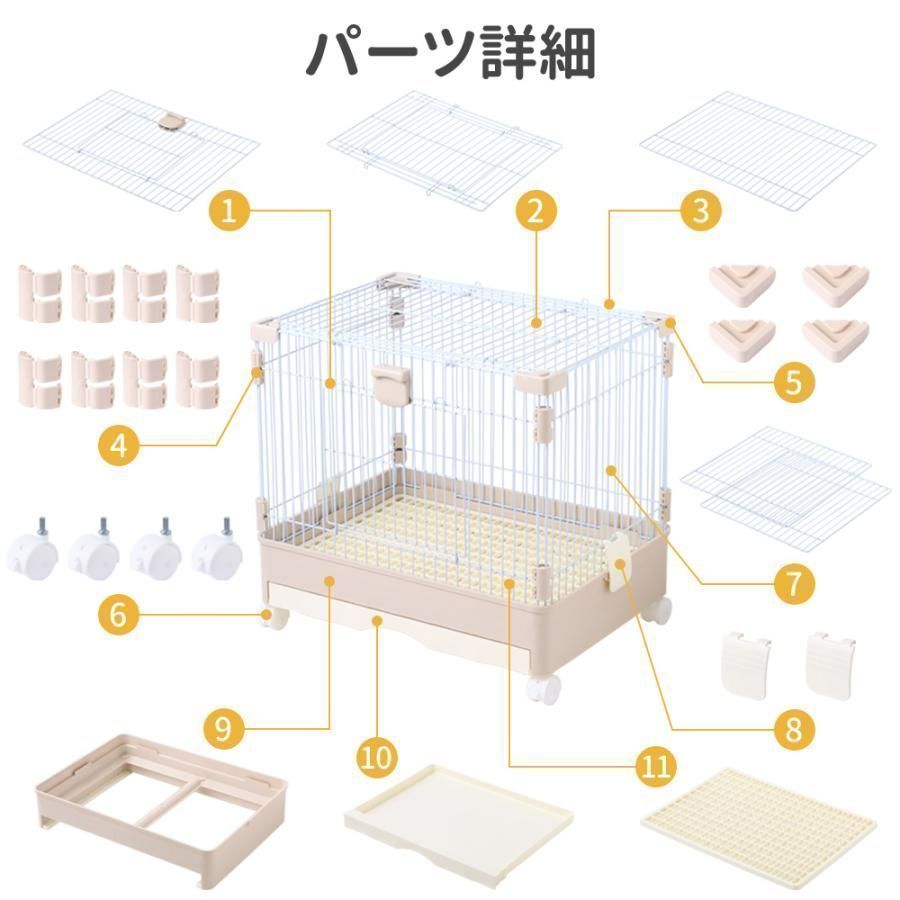 パーツ詳細

1
2
3
4
5
6
7
8
9
10
11