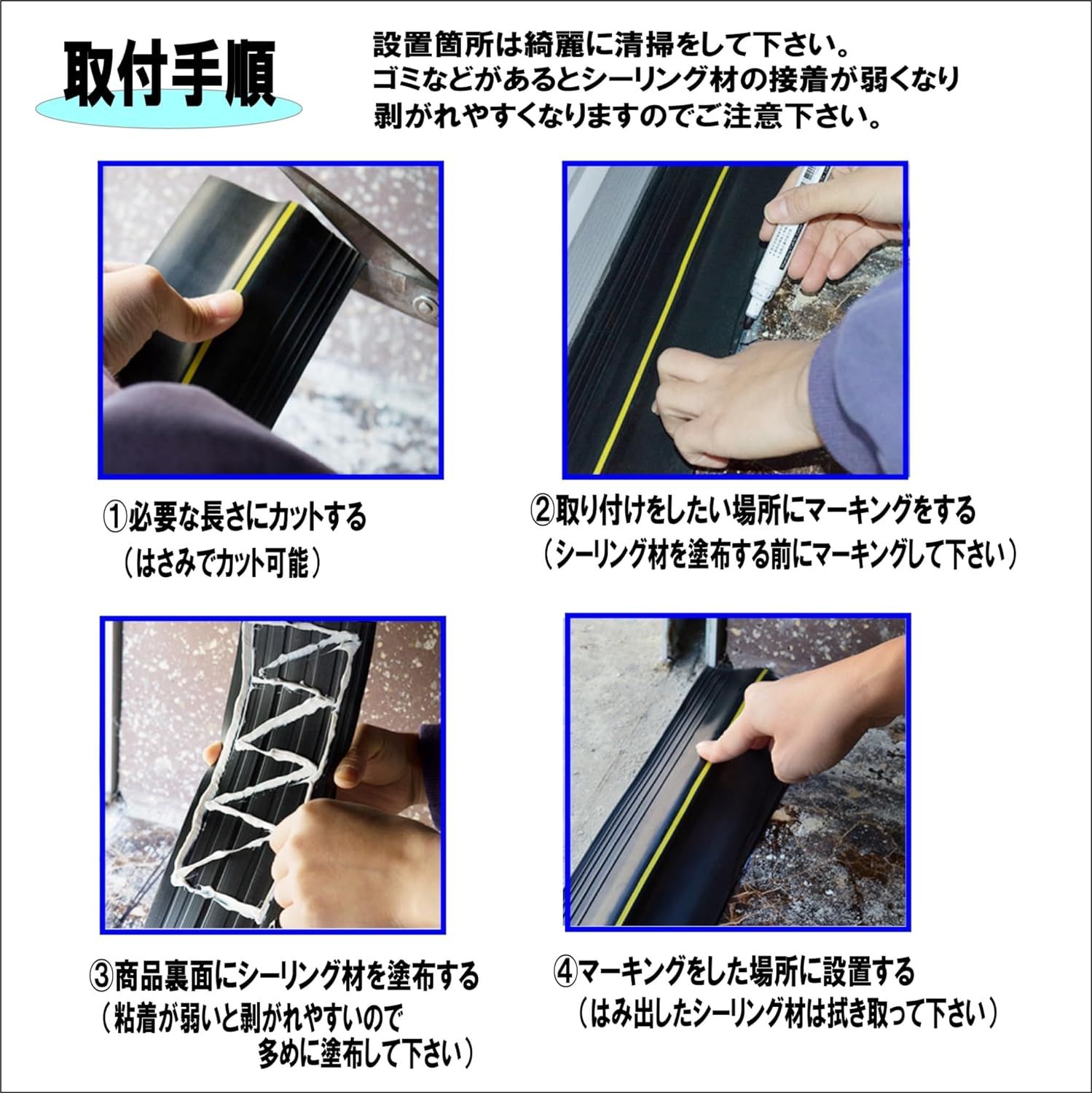 取付手順

設置箇所は綺麗に清掃をして下さい。
ゴミなどがあるとシーリング材の接着が弱くなり
剥がれやすくなりますのでご注意下さい。

①必要な長さにカットする
（はさみでカット可能）

②取り付けをしたい場所にマーキングをする
（シーリング材を塗布する前にマーキングして下さい）

③商品裏面にシーリング材を塗布する
（粘着が弱いと剥がれやすいので
多めに塗布して下さい）

④マーキングをした場所に設置する
（はみ出したシーリング材は拭き取って下さい）