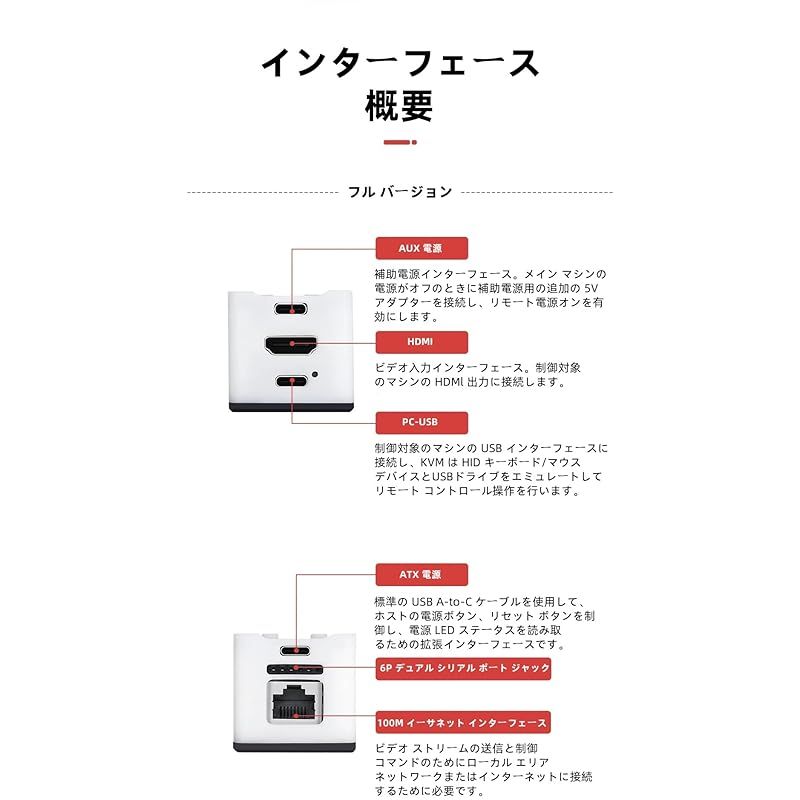 インターフェース
概要

フル バージョン

AUX 電源

補助電源インターフェース。メイン マシンの電源がオフのときに補助電源用の追加の 5V アダプターを接続し、リモート電源オンを有効にします。

HDMI

ビデオ入力インターフェース。制御対象のマシンの HDMI 出力に接続します。

PC-USB

制御対象のマシンの USB インターフェースに接続し、KVM は HID キーボード/マウス デバイスとUSBドライブをエミュレートしてリモート コントロール操作を行います。

ATX 電源

標準の USB A-to-C ケーブルを使用して、ホストの電源ボタン、リセット ボタンを制御し、電源 LED ステータスを読み取るための拡張インターフェースです。

6P デュアル シリアル ポート ジャック

100M イーサネット インターフェース

ビデオ ストリームの送信と制御コマンドのためにローカル エリア ネットワークまたはインターネットに接続するために必要です。