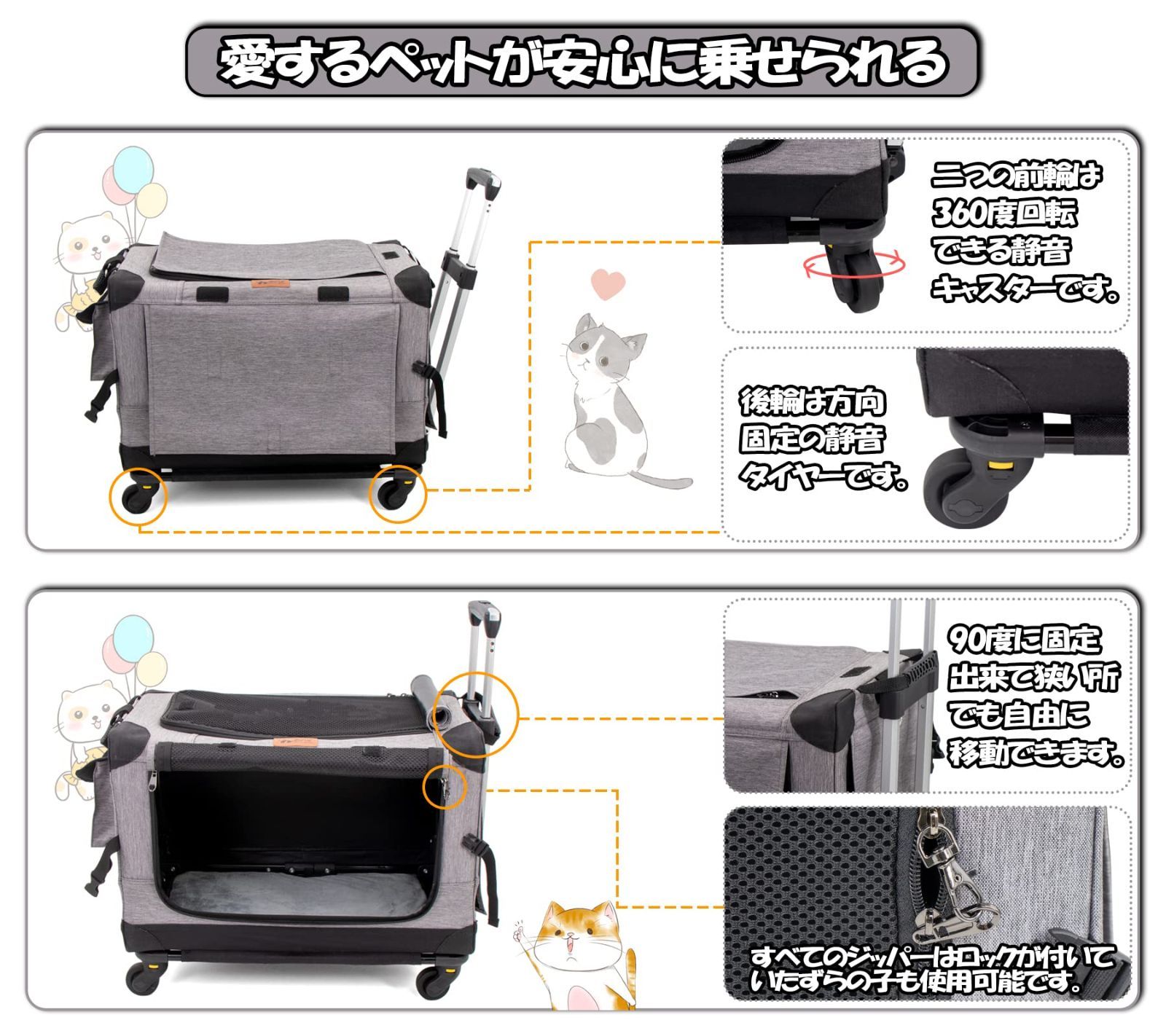 愛するペットが安心に乗せられる

二つの前輪は360度回転できる静音キャスターです。

後輪は方向固定の静音タイヤーです。

90度に固定出来て狭い所でも自由に移動できます。

すべてのジッパーはロックが付いていたずらの子も使用可能です。