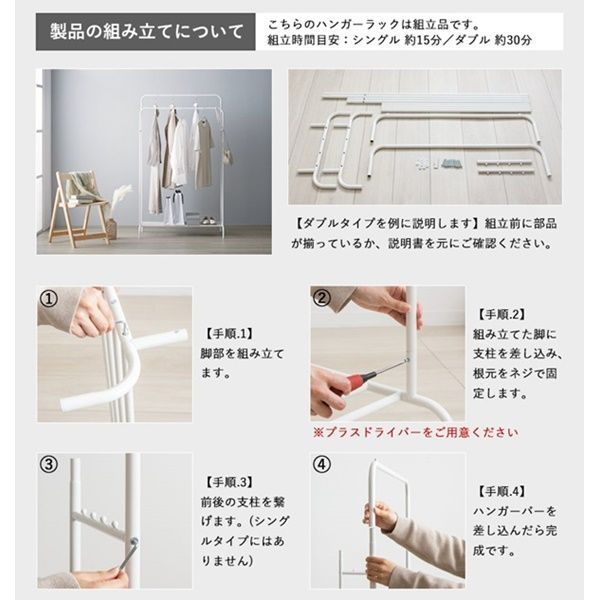 製品の組み立てについて

こちらのハンガーラックは組立品です。
組立時間目安：シングル 約15分／ダブル 約30分

【ダブルタイプを例に説明します】組立前に部品が揃っているか、説明書を元にご確認ください。

①

【手順.1】
脚部を組み立てます。

②

【手順.2】
組み立てた脚に支柱を差し込み、根元をネジで固定します。

※プラスドライバーをご用意ください

③

【手順.3】
前後の支柱を繋げます。(シングルタイプにはありません)

④

【手順.4】
ハンガーバーを差し込んだら完成です。