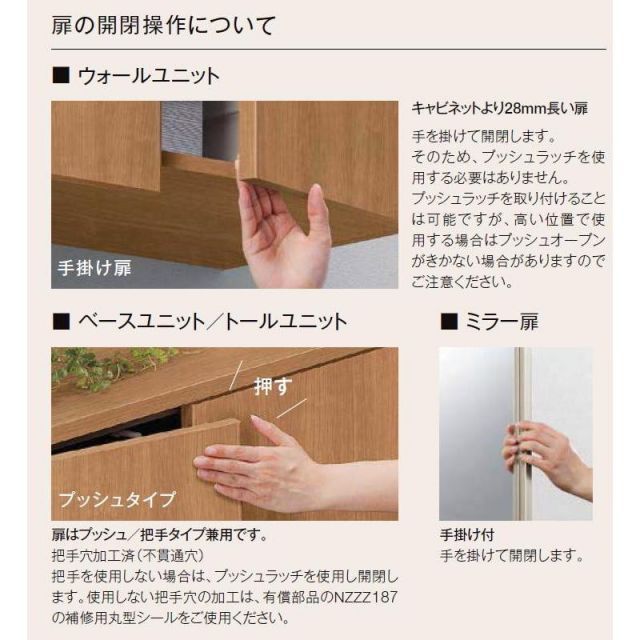 扉の開閉操作について

■ ウォールユニット

手掛け扉

キャビネットより28mm長い扉

手を掛けて開閉します。そのため、プッシュラッチを使用する必要はありません。プッシュラッチを取り付けることは可能ですが、高い位置で使用する場合はプッシュオープンがきかない場合がありますのでご注意ください。

■ ベースユニット／トールユニット

押す

プッシュタイプ

扉はプッシュ／把手タイプ兼用です。

把手穴加工済（不貫通穴）
把手を使用しない場合は、プッシュラッチを使用し開閉します。使用しない把手穴の加工は、有償部品のNZZZ187の補修用丸型シールをご使用ください。

■ ミラー扉

手掛け付

手を掛けて開閉します。