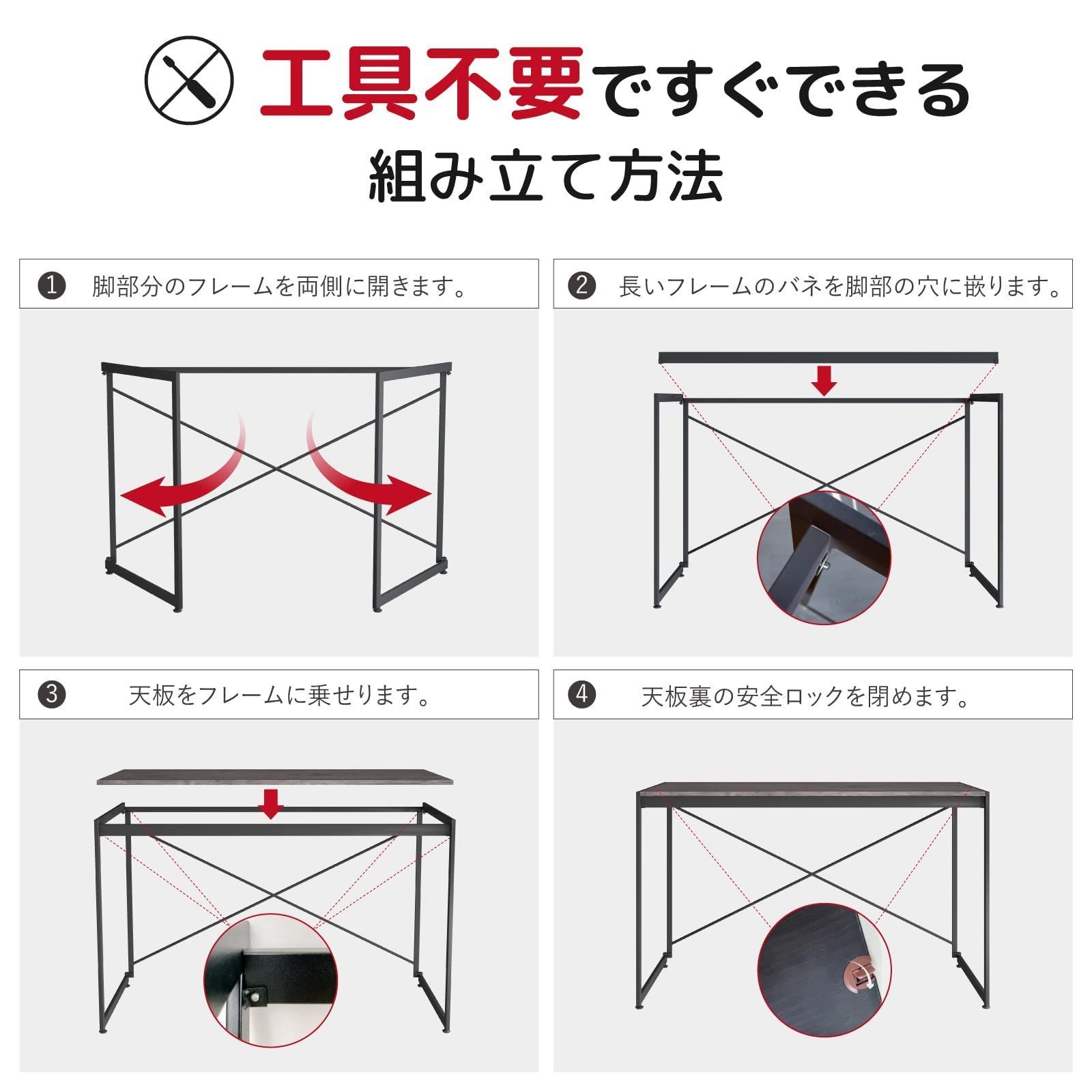 工具不要ですぐできる

組み立て方法

❶ 脚部分のフレームを両側に開きます。

❷ 長いフレームのバネを脚部の穴に嵌ります。

❸ 天板をフレームに乗せります。

❹ 天板裏の安全ロックを閉めます。