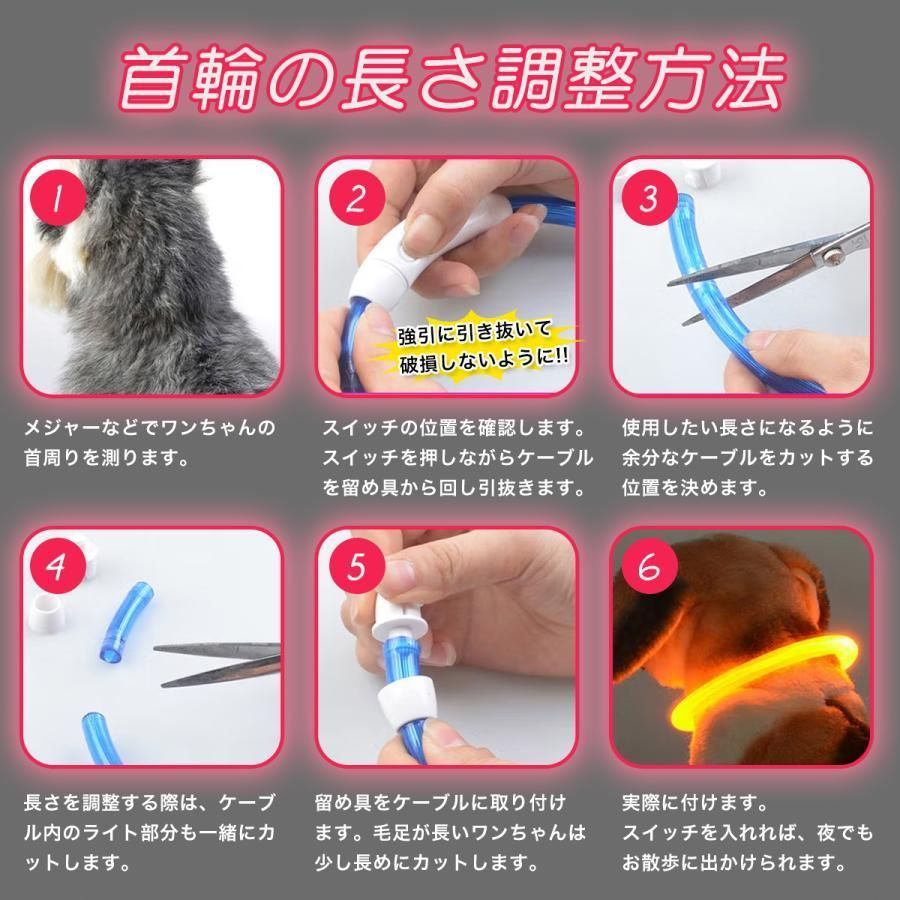 首輪の長さ調整方法

1

メジャーなどでワンちゃんの首周りを測ります。

2

強引に引き抜いて破損しないように!!

スイッチの位置を確認します。スイッチを押しながらケーブルを留め具から回し引抜きます。

3

使用したい長さになるように余分なケーブルをカットする位置を決めます。

4

長さを調整する際は、ケーブル内のライト部分も一緒にカットします。

5

留め具をケーブルに取り付けます。毛足が長いワンちゃんは少し長めにカットします。

6

実際に付けます。スイッチを入れれば、夜でもお散歩に出かけられます。