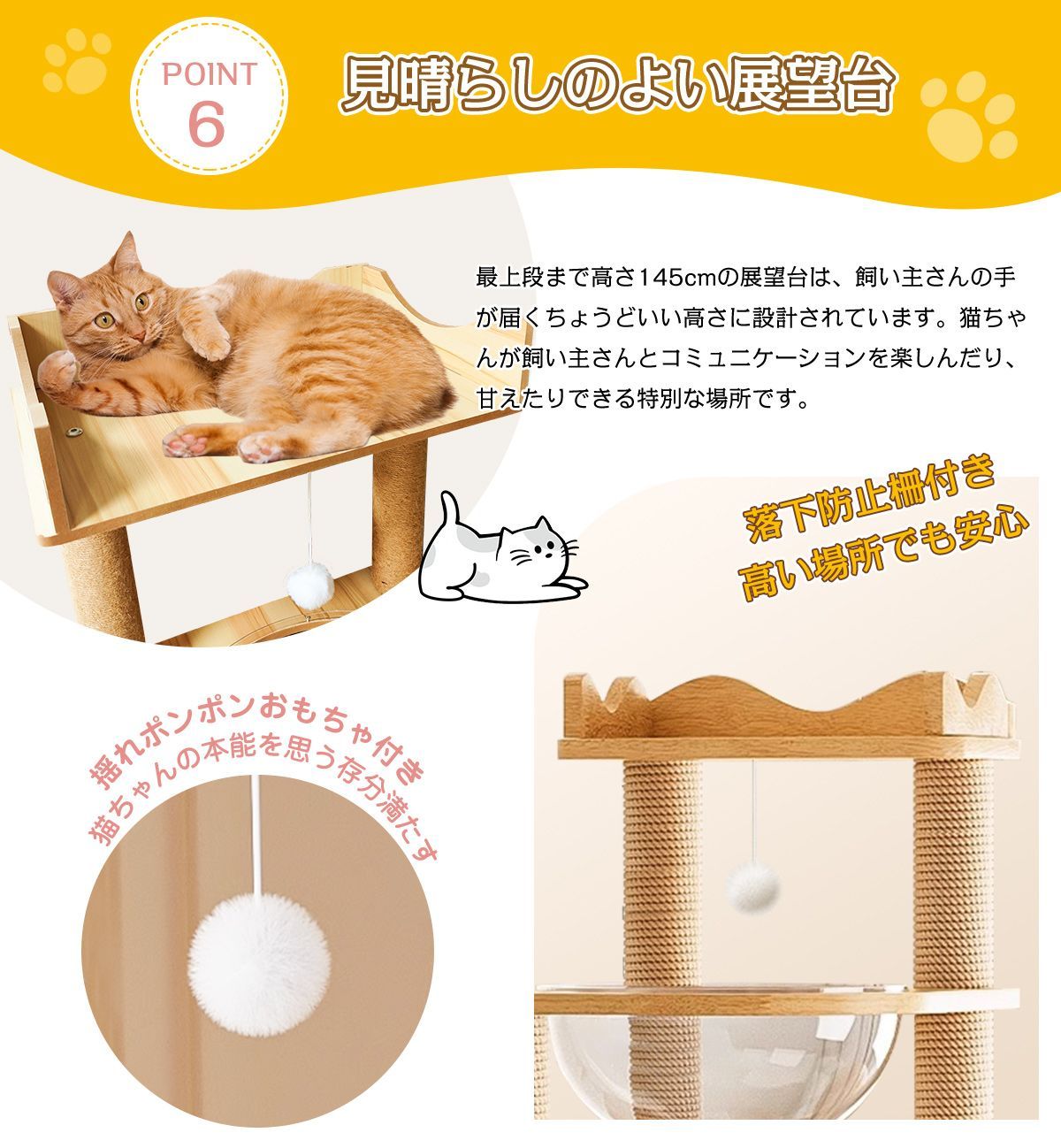 POINT 6

見晴らしのよい展望台

最上段まで高さ145cmの展望台は、飼い主さんの手が届くちょうどいい高さに設計されています。猫ちゃんが飼い主さんとコミュニケーションを楽しんだり、甘えたりできる特別な場所です。

落下防止柵付き
高い場所でも安心

揺れポンポンおもちゃ付き
猫ちゃんの本能を思う存分満たす