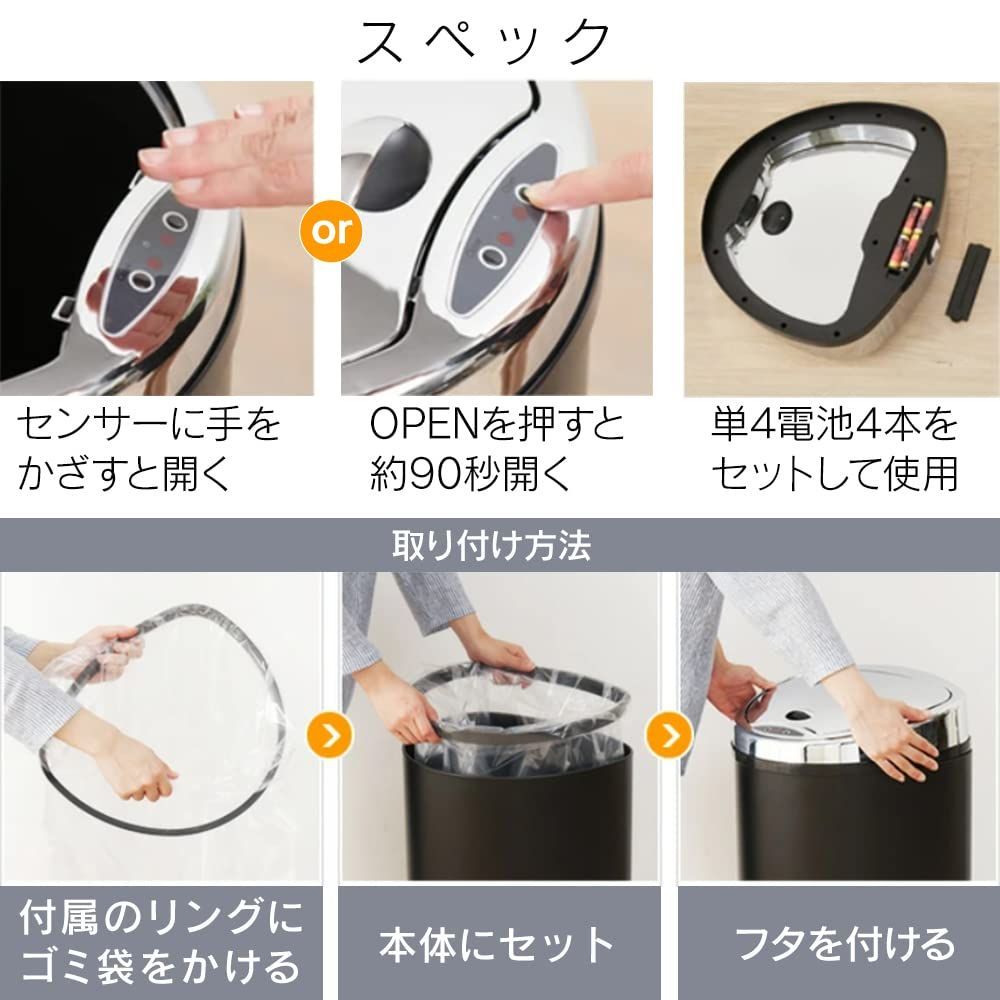 スペック

or

センサーに手をかざすと開く

OPENを押すと約90秒開く

単4電池4本をセットして使用

取り付け方法

付属のリングにゴミ袋をかける

本体にセット

フタを付ける