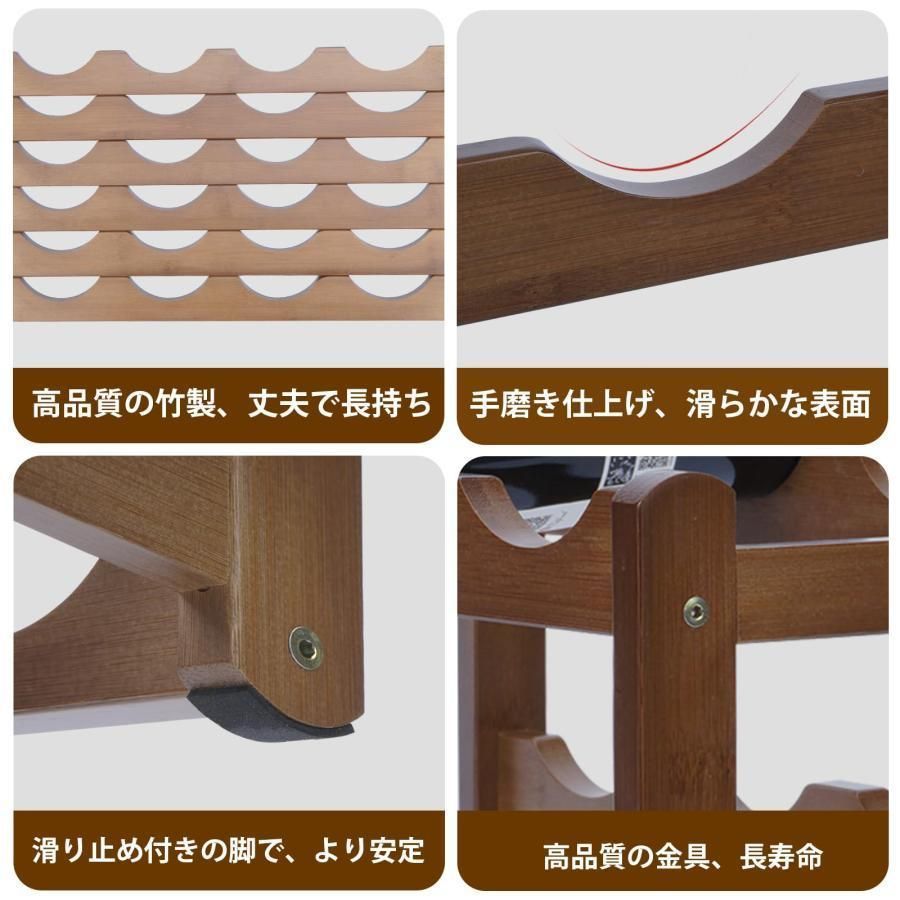 高品質の竹製、丈夫で長持ち

手磨き仕上げ、滑らかな表面

滑り止め付きの脚で、より安定

高品質の金具、長寿命