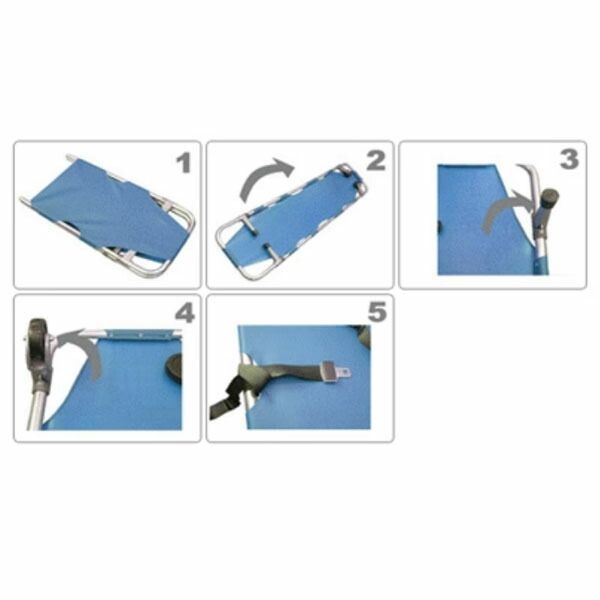 1

2

3

4

5