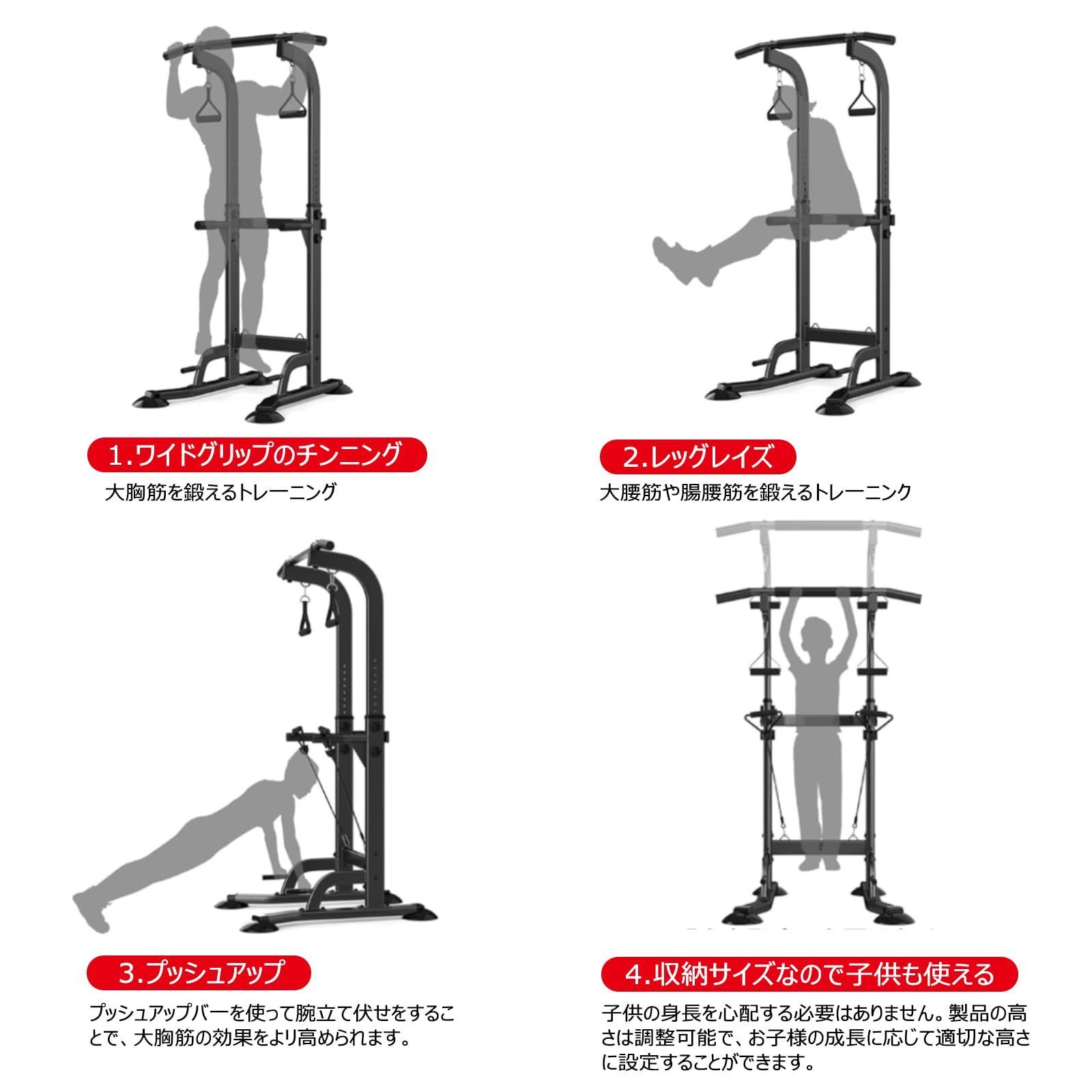 1.ワイドグリップのチンニング

大胸筋を鍛えるトレーニング

2.レッグレイズ

大腰筋や腸腰筋を鍛えるトレーニンク

3.プッシュアップ

プッシュアップバーを使って腕立て伏せをすることで、大胸筋の効果をより高められます。

4.収納サイズなので子供も使える

子供の身長を心配する必要はありません。製品の高さは調整可能で、お子様の成長に応じて適切な高さに設定することができます。