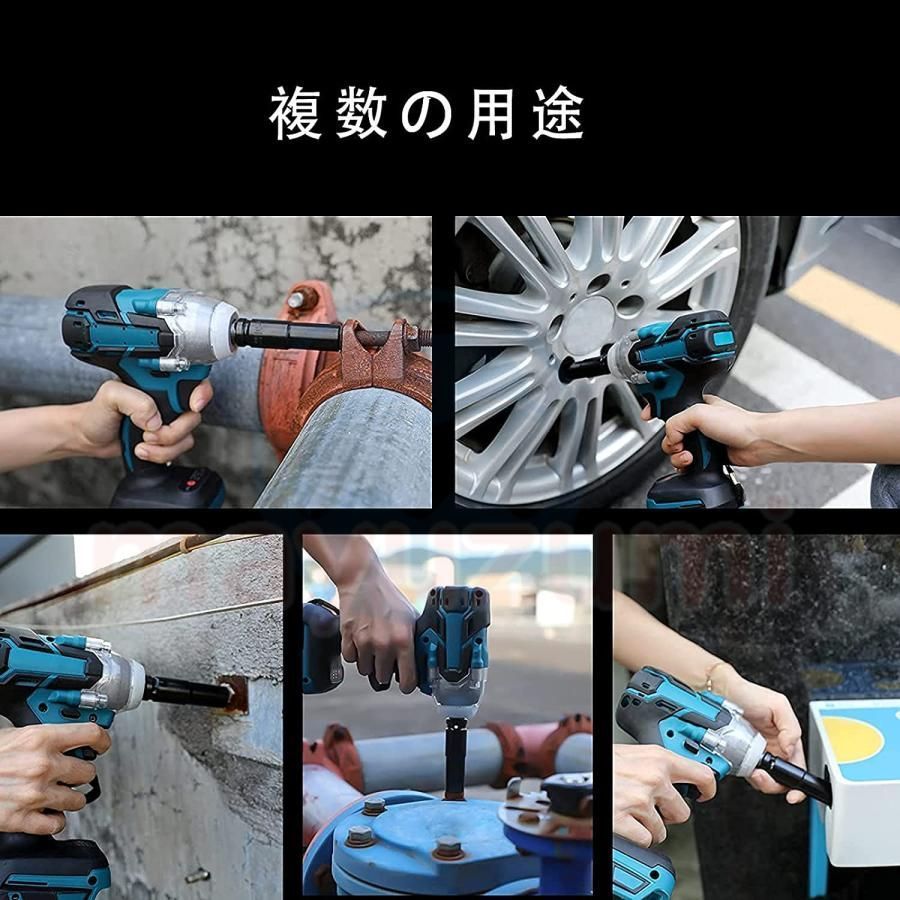 複数の用途