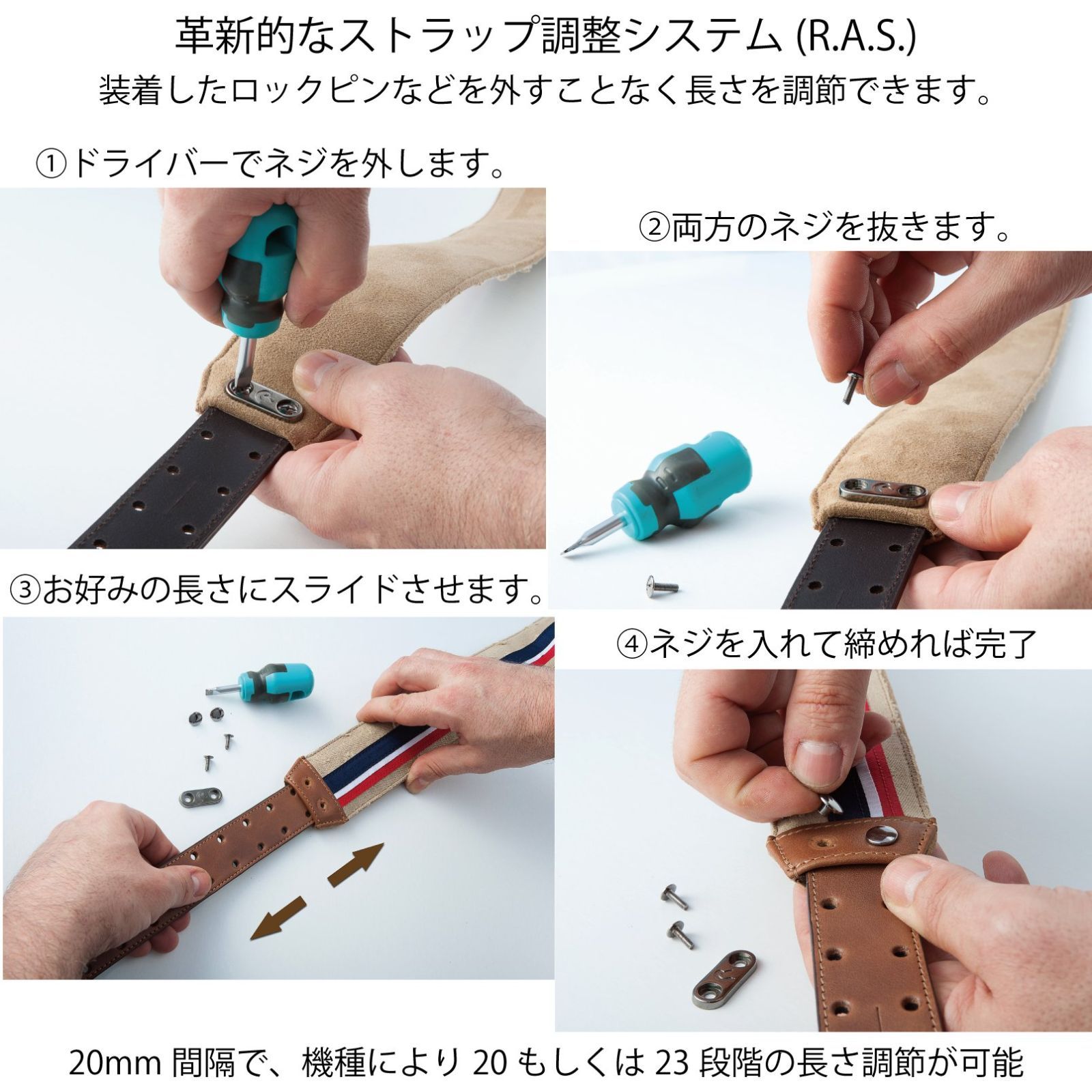 革新的なストラップ調整システム (R.A.S.)

装着したロックピンなどを外すことなく長さを調節できます。

①ドライバーでネジを外します。

②両方のネジを抜きます。

③お好みの長さにスライドさせます。

④ネジを入れて締めれば完了

20mm 間隔で、機種により 20 もしくは 23 段階の長さ調節が可能