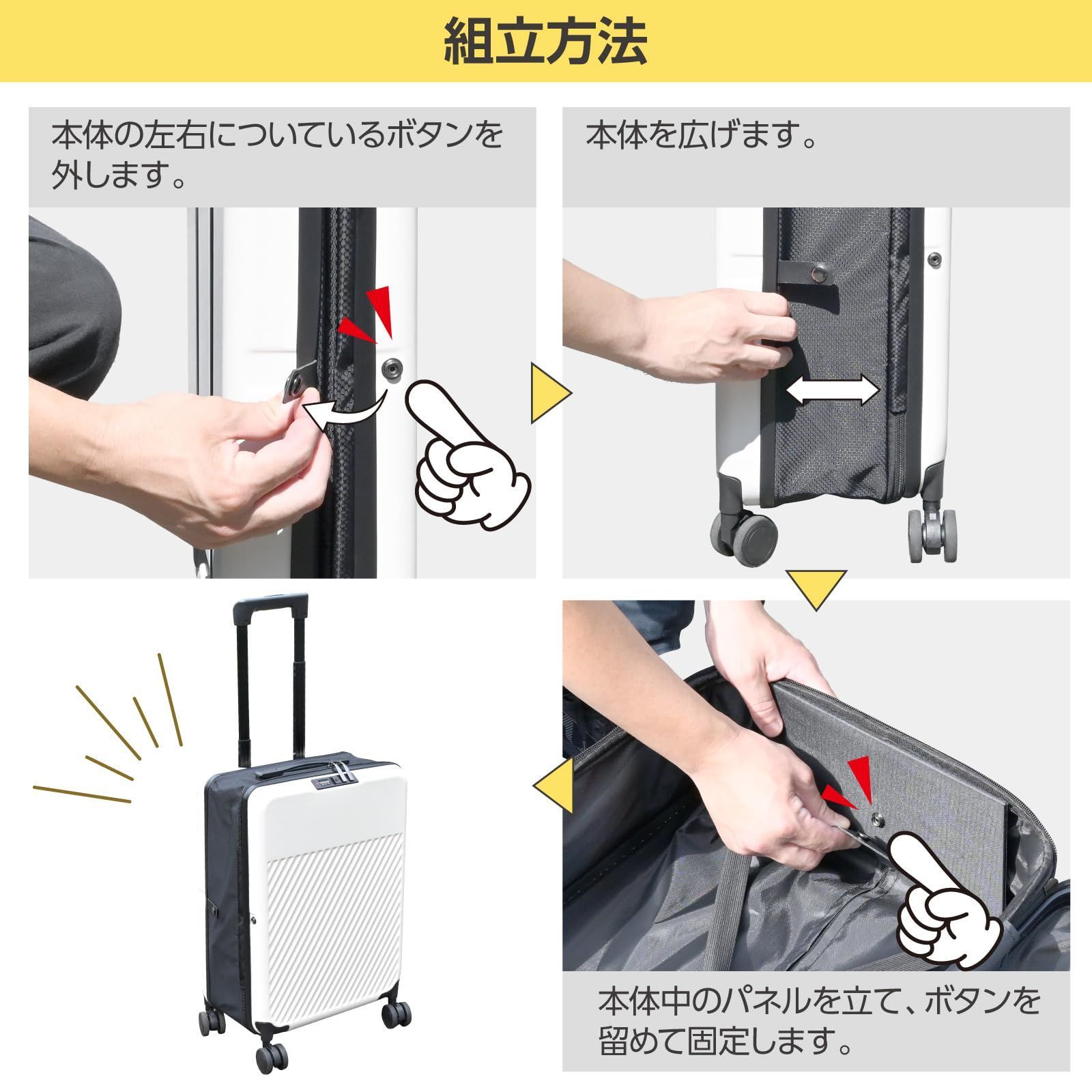 組立方法

本体の左右についているボタンを外します。

本体を広げます。

本体中のパネルを立て、ボタンを留めて固定します。