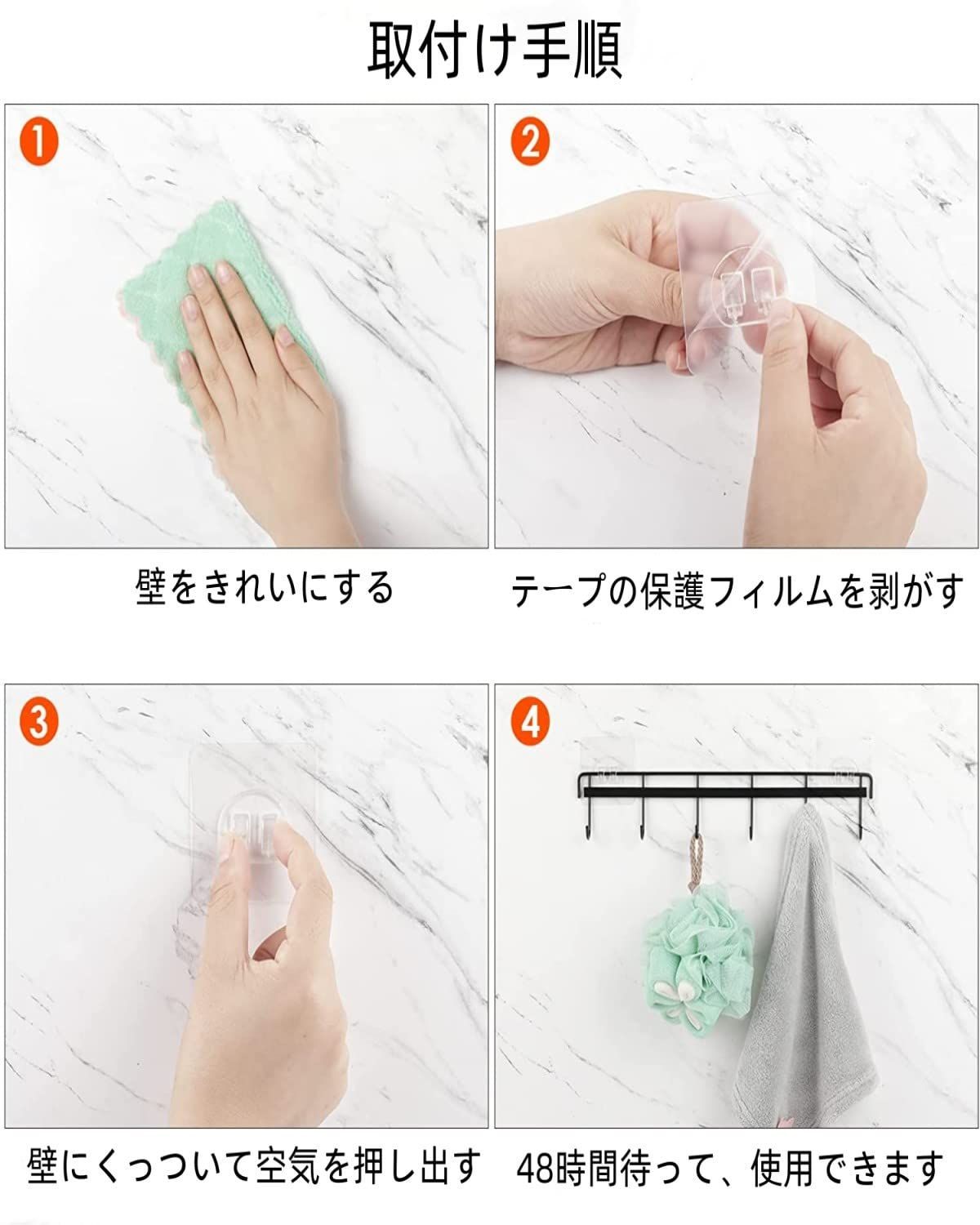 取付け手順

1

壁をきれいにする

2

テープの保護フィルムを剥がす

3

壁にくっついて空気を押し出す

4

48時間待って、使用できます