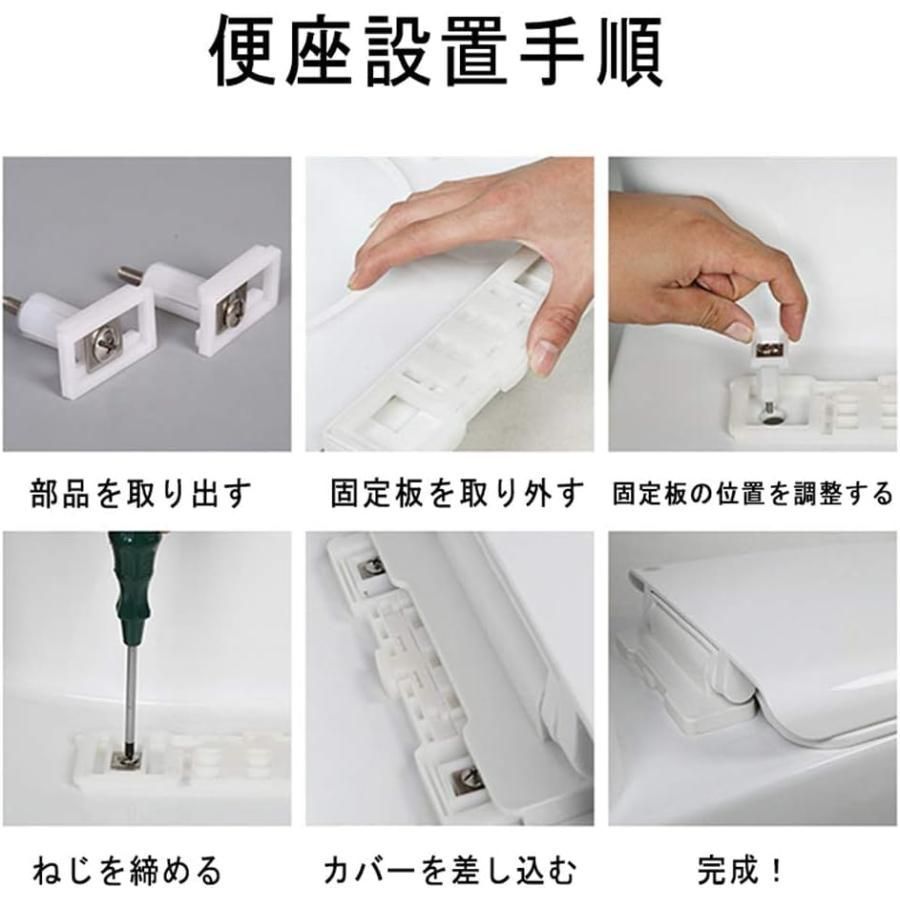 便座設置手順

部品を取り出す

固定板を取り外す

固定板の位置を調整する

ねじを締める

カバーを差し込む

完成！