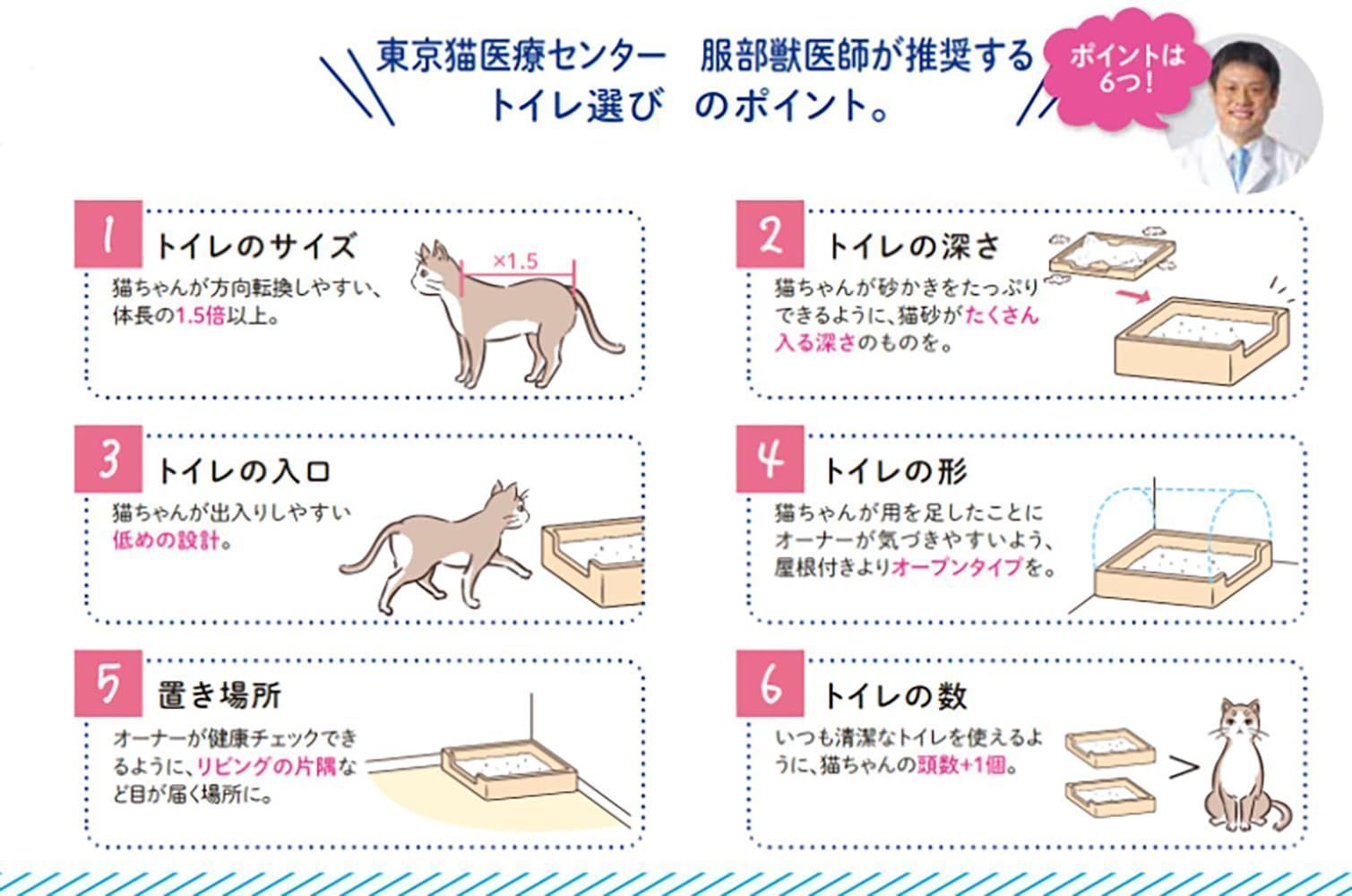 東京猫医療センター　服部獣医師が推奨する
トイレ選び　のポイント。

ポイントは6つ！

1
トイレのサイズ
猫ちゃんが方向転換しやすい、体長の1.5倍以上。
×1.5

2
トイレの深さ
猫ちゃんが砂かきをたっぷりできるように、猫砂がたくさん入る深さのものを。

3
トイレの入口
猫ちゃんが出入りしやすい低めの設計。

4
トイレの形
猫ちゃんが用を足したことにオーナーが気づきやすいよう、屋根付きよりオープンタイプを。

5
置き場所
オーナーが健康チェックできるように、リビングの片隅など目が届く場所に。

6
トイレの数
いつも清潔なトイレを使えるように、猫ちゃんの頭数+1個。
＞