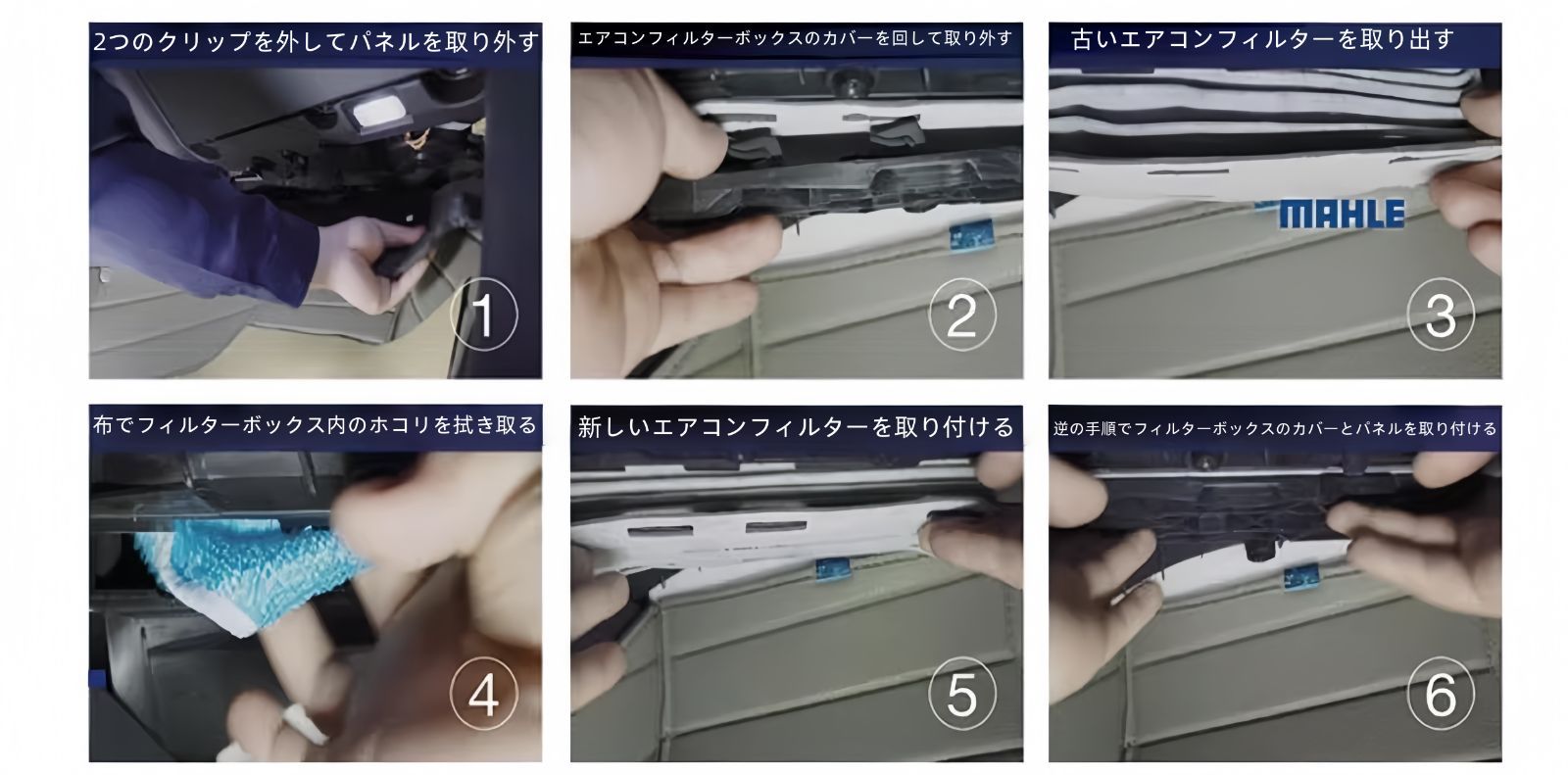 2つのクリップを外してパネルを取り外す

1

エアコンフィルターボックスのカバーを回して取り外す

2

古いエアコンフィルターを取り出す

MAHLE

3

布でフィルターボックス内のホコリを拭き取る

4

新しいエアコンフィルターを取り付ける

5

逆の手順でフィルターボックスのカバーとパネルを取り付ける

6