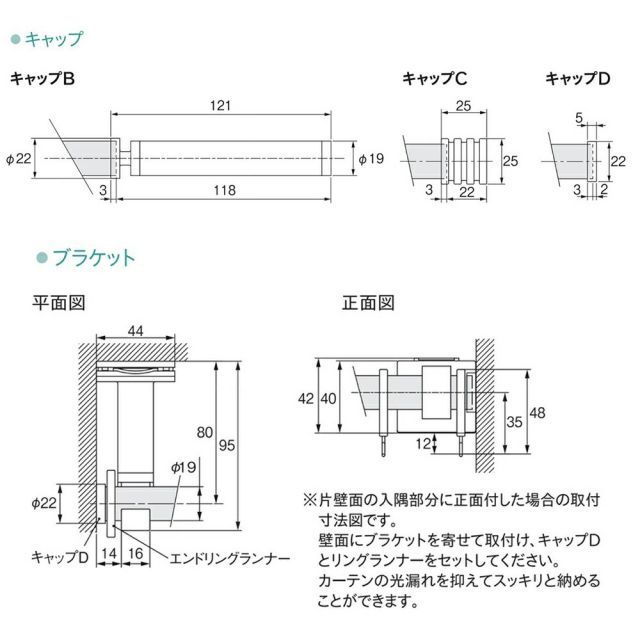 ● キャップ

キャップB

121

ϕ22

ϕ19

3

118

キャップC

25

25

3

22

キャップD

5

22

3

2

● ブラケット

平面図

44

80

95

ϕ19

ϕ22

キャップD

14

16

エンドリングランナー

正面図

42

40

35

48

12

※片壁面の入隅部分に正面付した場合の取付寸法図です。
壁面にブラケットを寄せて取付け、キャップDとリングランナーをセットしてください。
カーテンの光漏れを抑えてスッキリと納めることができます。