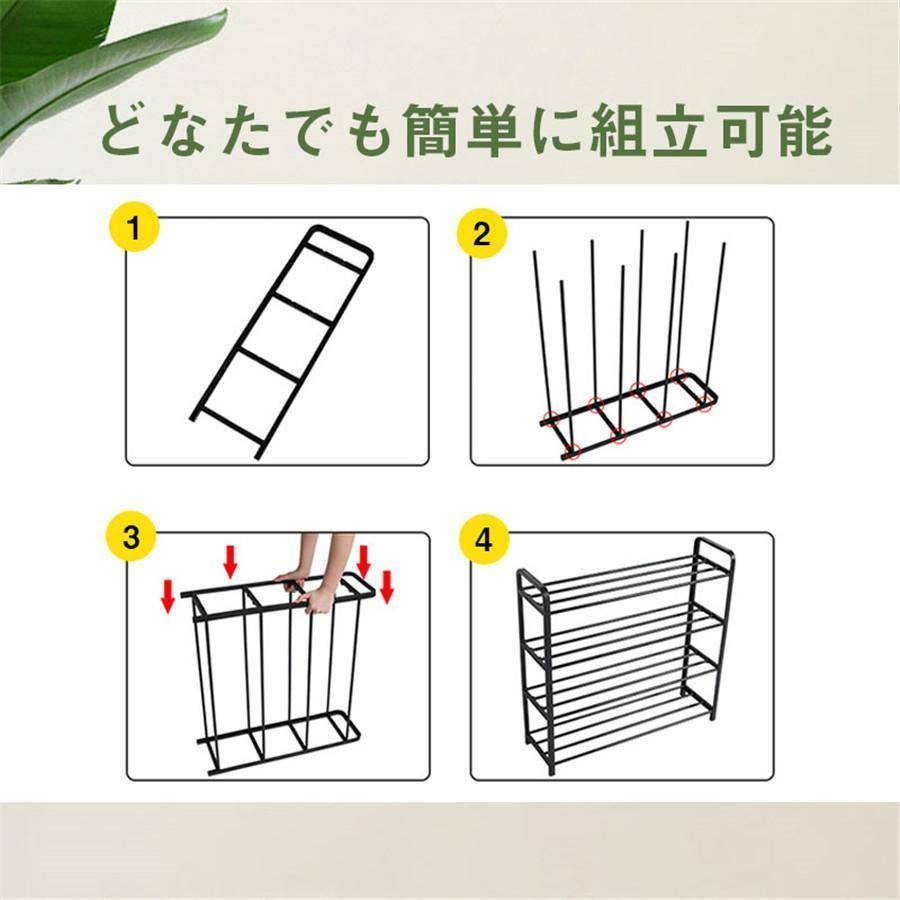 どなたでも簡単に組立可能

1

2

3

4