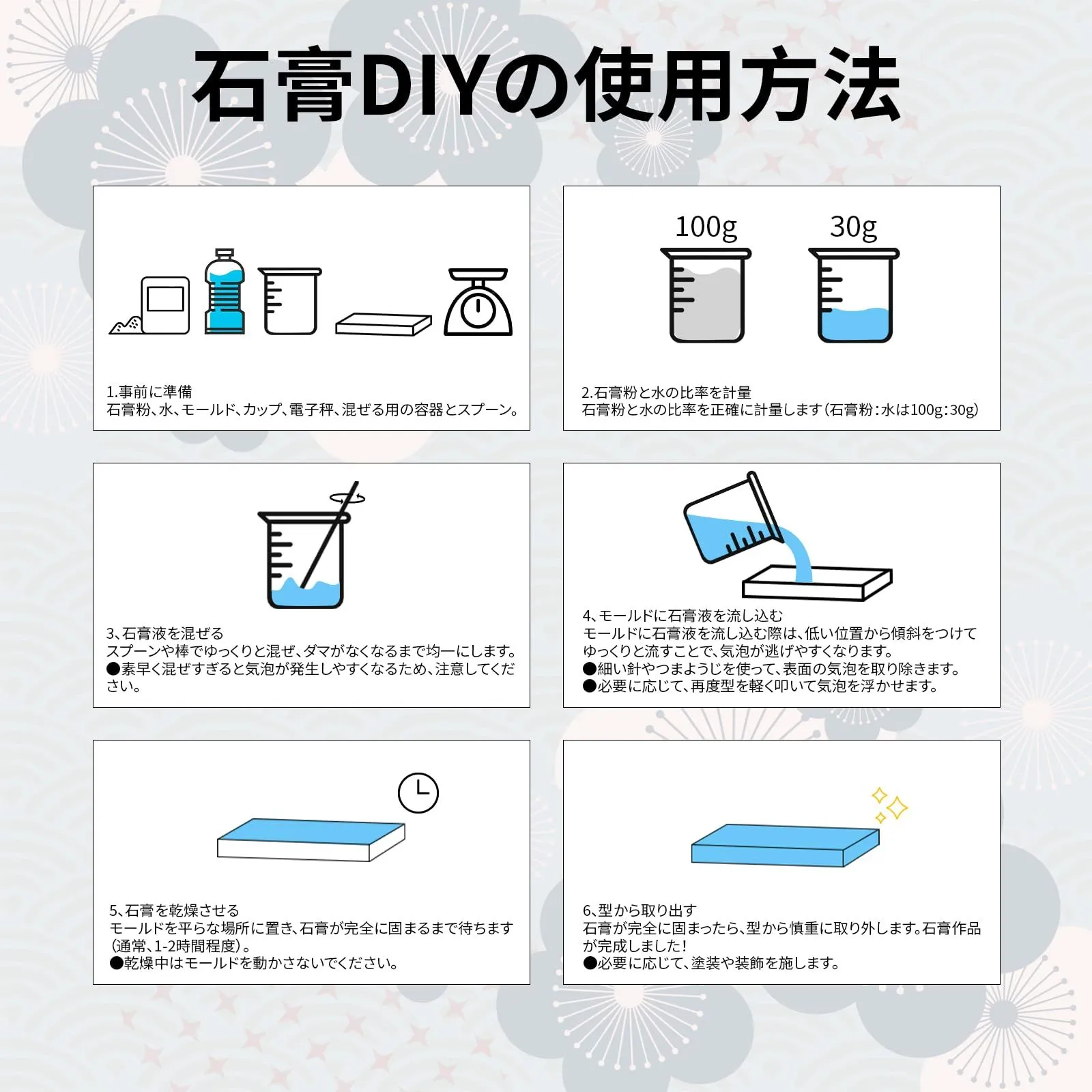 石膏DIYの使用方法

1.事前に準備
石膏粉、水、モールド、カップ、電子秤、混ぜる用の容器とスプーン。

100g 30g

2.石膏粉と水の比率を計量
石膏粉と水の比率を正確に計量します(石膏粉:水は100g:30g)

3、石膏液を混ぜる
スプーンや棒でゆっくりと混ぜ、ダマがなくなるまで均一にします。
●素早く混ぜすぎると気泡が発生しやすくなるため、注意してください。

4、モールドに石膏液を流し込む
モールドに石膏液を流し込む際は、低い位置から傾斜をつけてゆっくりと流すことで、気泡が逃げやすくなります。
●細い針やつまようじを使って、表面の気泡を取り除きます。
●必要に応じて、再度型を軽く叩いて気泡を浮かせます。

5、石膏を乾燥させる
モールドを平らな場所に置き、石膏が完全に固まるまで待ちます(通常、1-2時間程度)。
●乾燥中はモールドを動かさないでください。

6、型から取り出す
石膏が完全に固まったら、型から慎重に取り外します。石膏作品が完成しました!
●必要に応じて、塗装や装飾を施します。