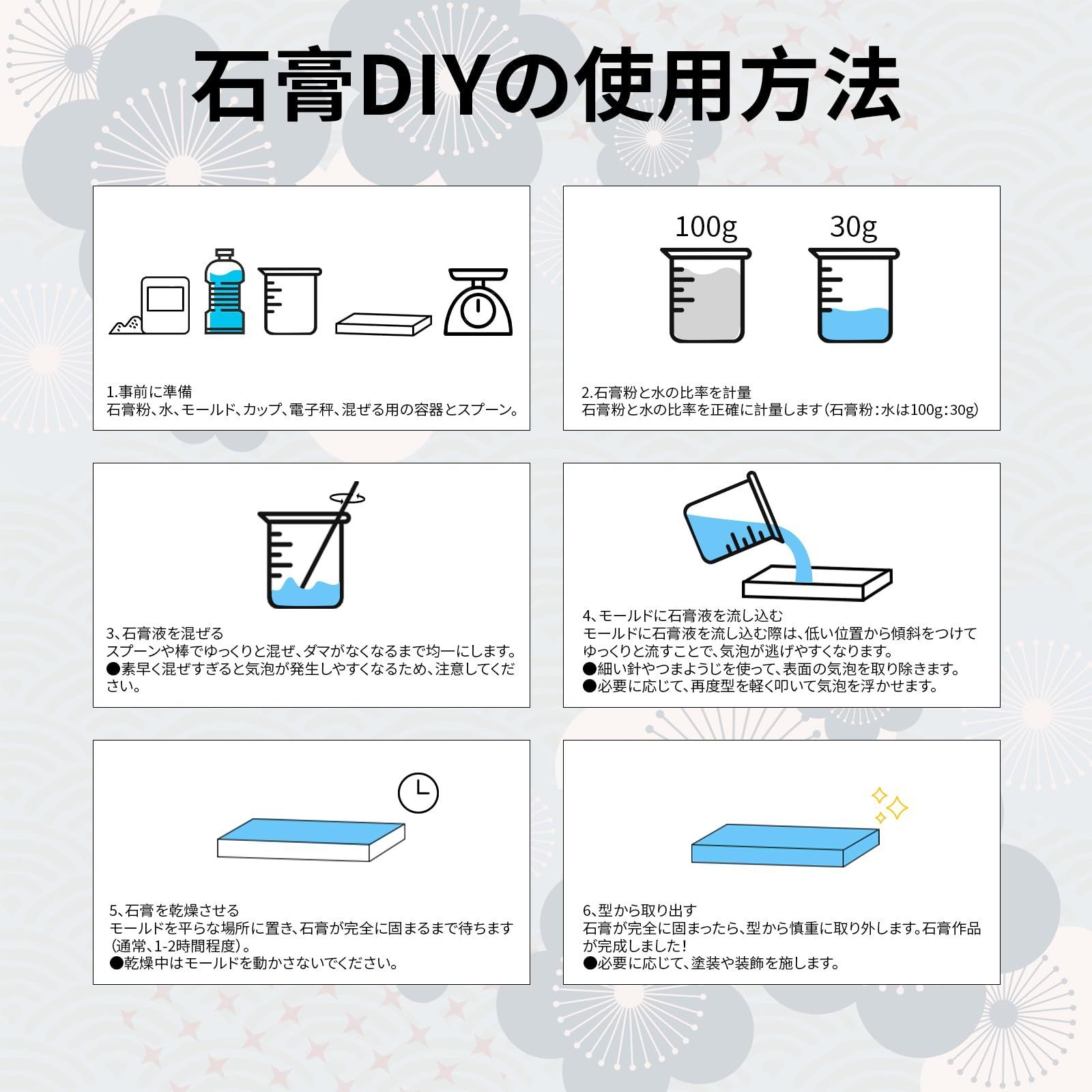 石膏DIYの使用方法

1.事前に準備
石膏粉、水、モールド、カップ、電子秤、混ぜる用の容器とスプーン。

100g 30g

2.石膏粉と水の比率を計量
石膏粉と水の比率を正確に計量します（石膏粉：水は100g：30g）

3、石膏液を混ぜる
スプーンや棒でゆっくりと混ぜ、ダマがなくなるまで均一にします。
●素早く混ぜすぎると気泡が発生しやすくなるため、注意してください。

4、モールドに石膏液を流し込む
モールドに石膏液を流し込む際は、低い位置から傾斜をつけてゆっくりと流すことで、気泡が逃げやすくなります。
●細い針やつまようじを使って、表面の気泡を取り除きます。
●必要に応じて、再度型を軽く叩いて気泡を浮かせます。

5、石膏を乾燥させる
モールドを平らな場所に置き、石膏が完全に固まるまで待ちます（通常、1-2時間程度）。
●乾燥中はモールドを動かさないでください。

6、型から取り出す
石膏が完全に固まったら、型から慎重に取り外します。石膏作品が完成しました！
●必要に応じて、塗装や装飾を施します。