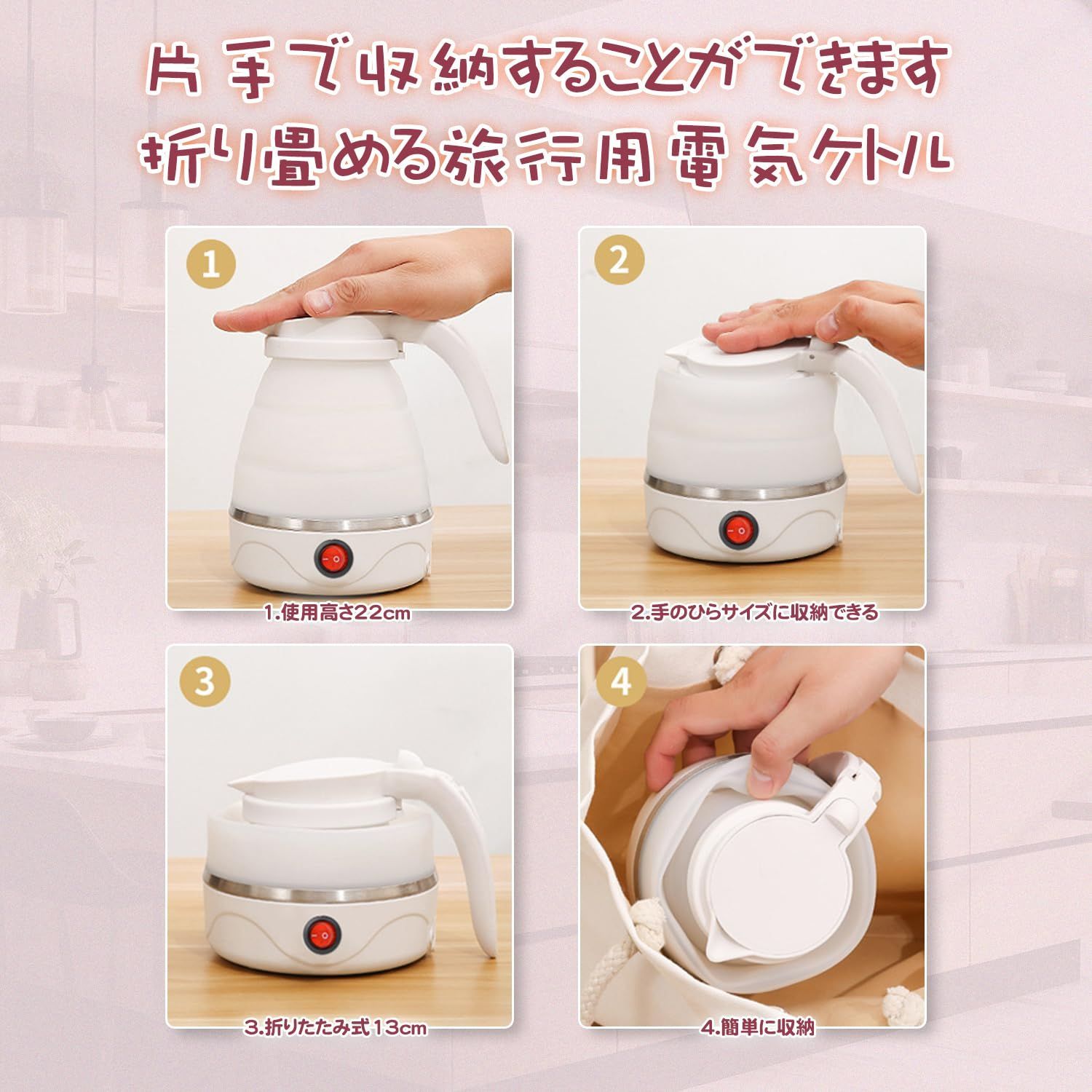 片手で収納することができます
折り畳める旅行用電気ケトル

1

1.使用高さ22cm

2

2.手のひらサイズに収納できる

3

3.折りたたみ式13cm

4

4.簡単に収納