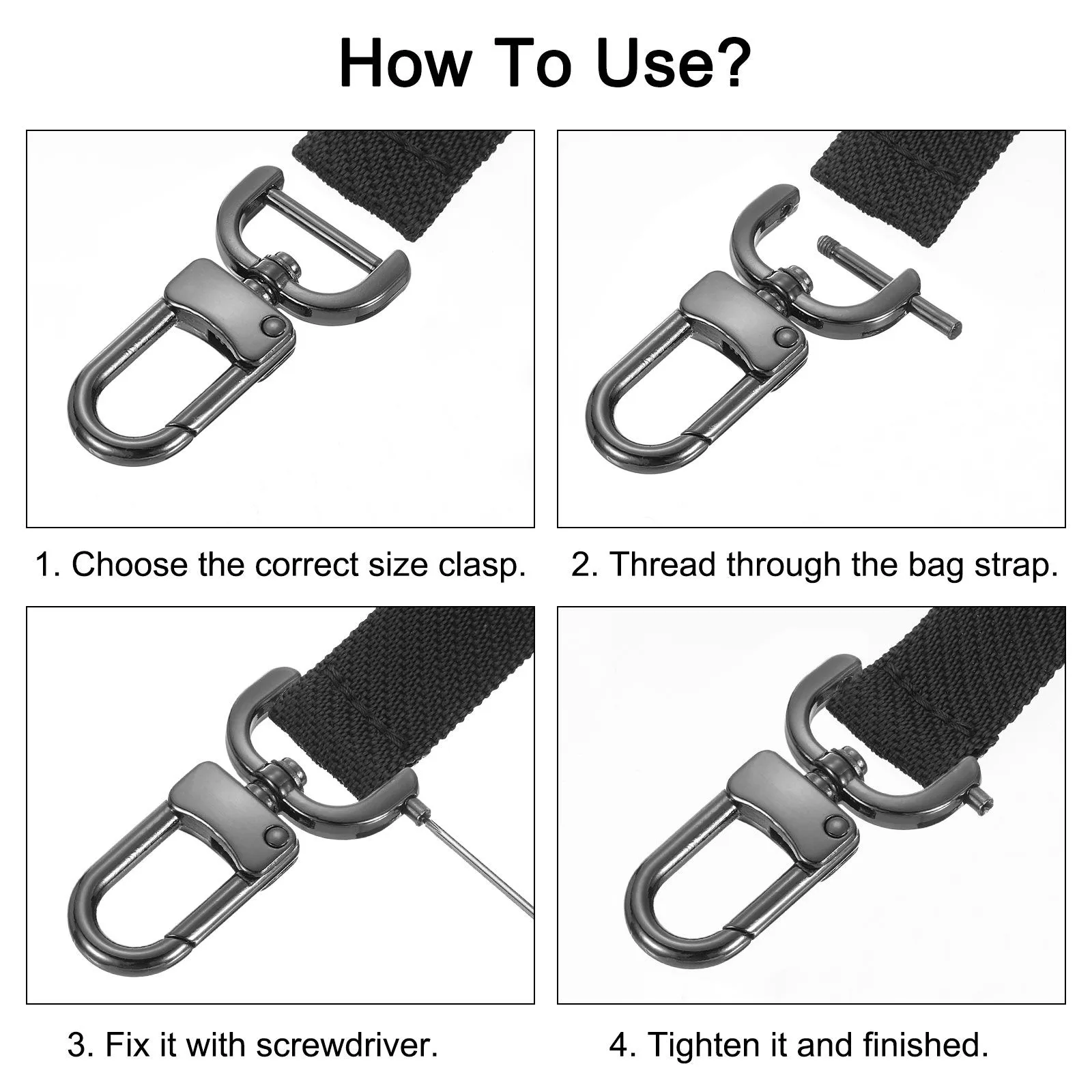 How To Use?

1. Choose the correct size clasp.

2. Thread through the bag strap.

3. Fix it with screwdriver.

4. Tighten it and finished.