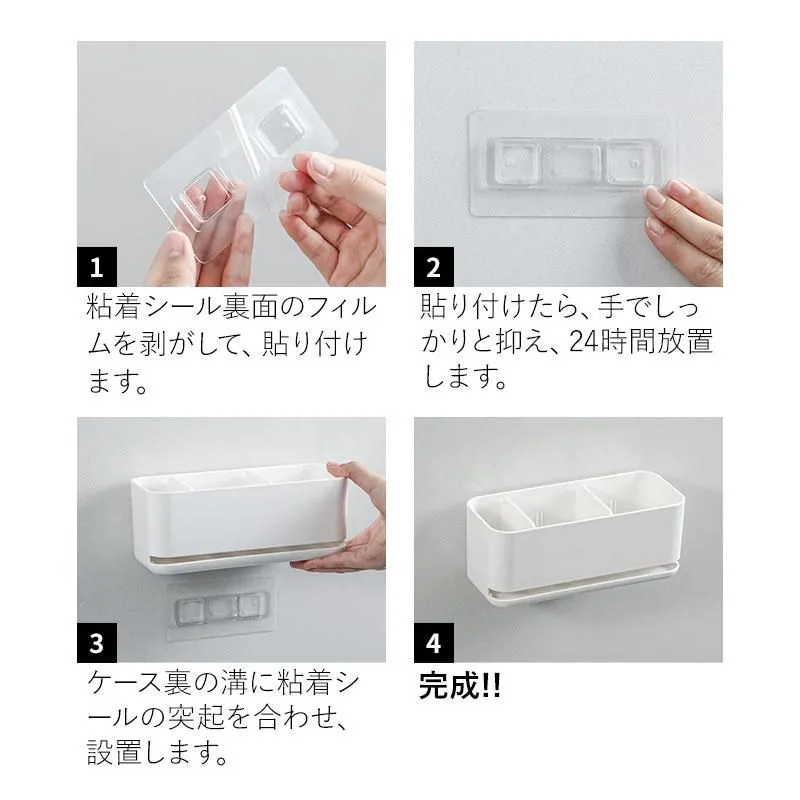 1
粘着シール裏面のフィルムを剥がして、貼り付けます。

2
貼り付けたら、手でしっかりと抑え、24時間放置します。

3
ケース裏の溝に粘着シールの突起を合わせ、設置します。

4
完成!!