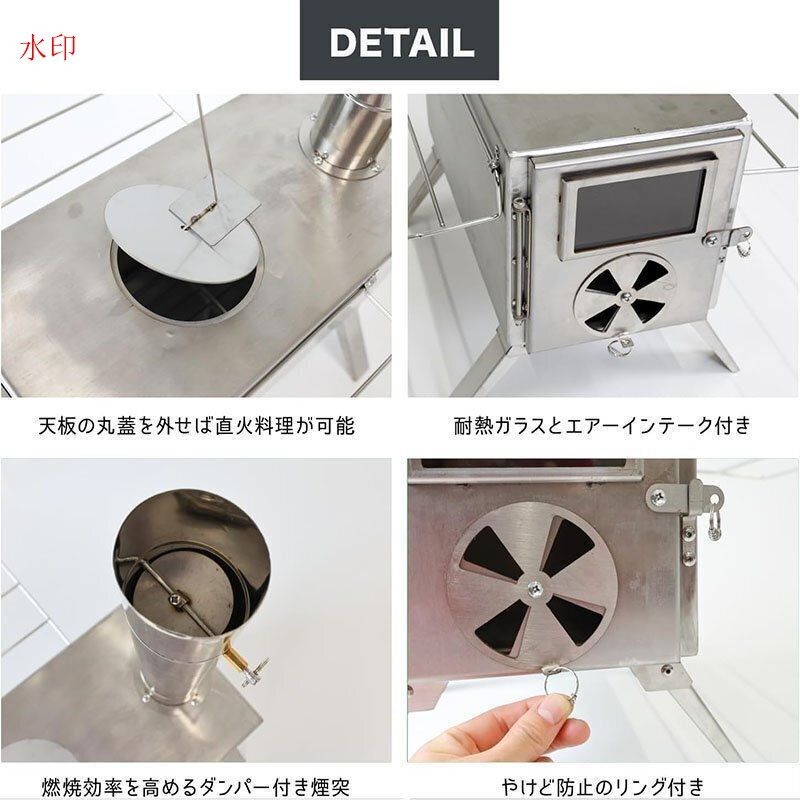 水印

DETAIL

天板の丸蓋を外せば直火料理が可能

耐熱ガラスとエアーインテーク付き

燃焼効率を高めるダンパー付き煙突

やけど防止のリング付き