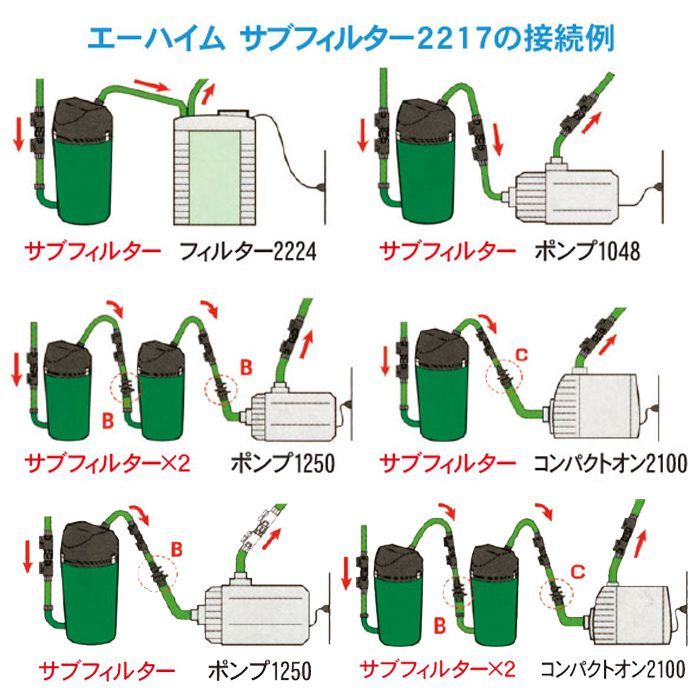 エーハイム サブフィルター2217の接続例

サブフィルター フィルター2224

サブフィルター ポンプ1048

B B

サブフィルター×2 ポンプ1250

C

サブフィルター コンパクトオン2100

B

サブフィルター ポンプ1250

B C

サブフィルター×2 コンパクトオン2100