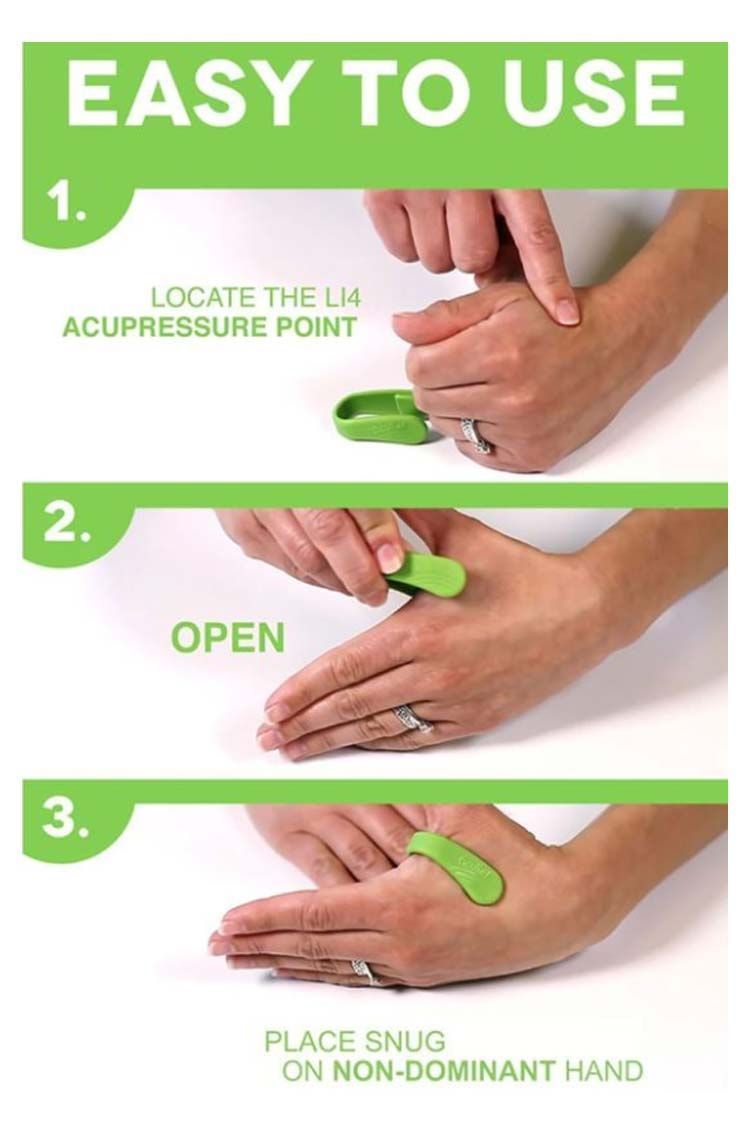 EASY TO USE

1.

LOCATE THE LI4
ACUPRESSURE POINT

2.

OPEN

3.

PLACE SNUG
ON NON-DOMINANT HAND