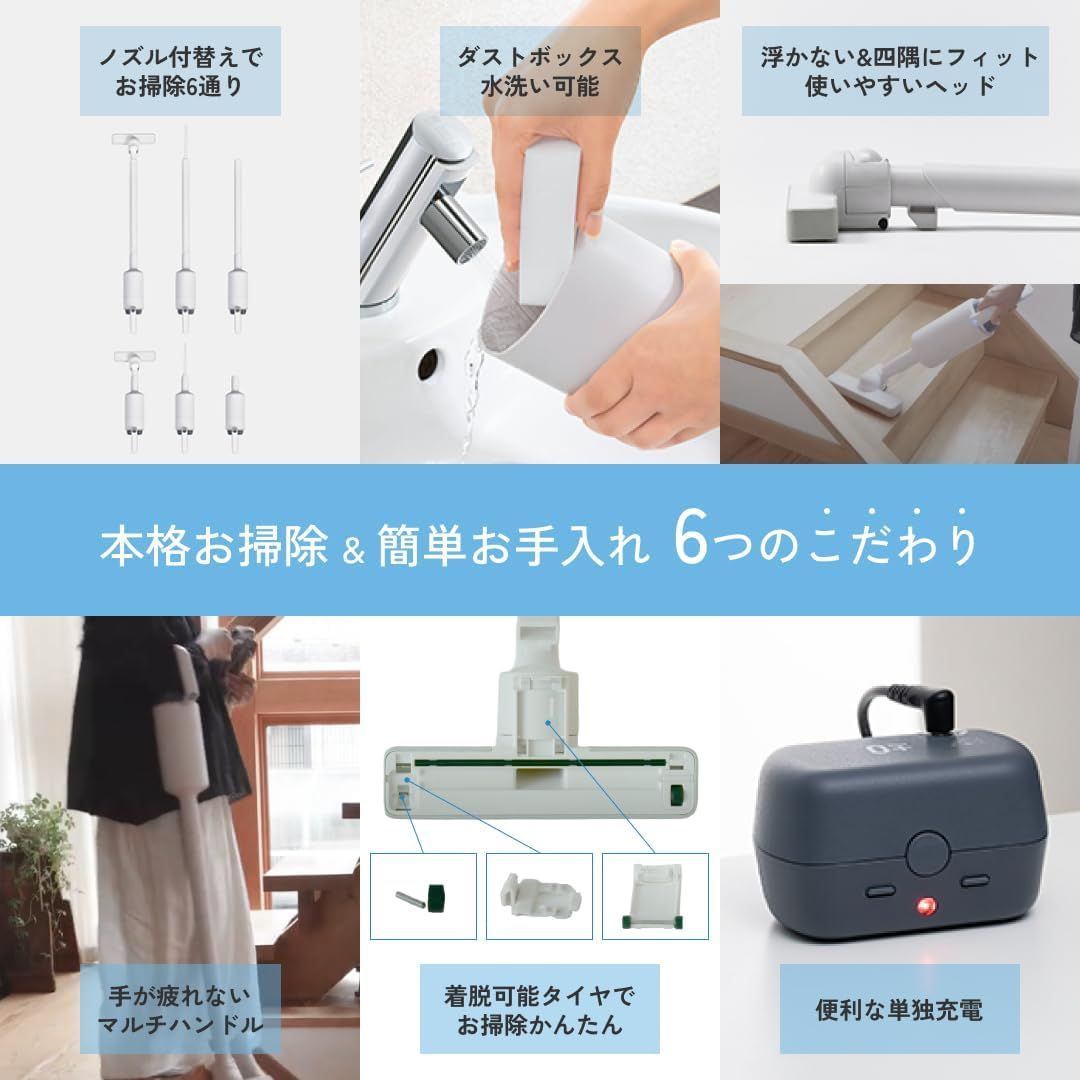 ノズル付替えで
お掃除6通り

ダストボックス
水洗い可能

浮かない&四隅にフィット
使いやすいヘッド

本格お掃除 & 簡単お手入れ 6つのこだわり

手が疲れない
マルチハンドル

着脱可能タイヤで
お掃除かんたん

便利な単独充電