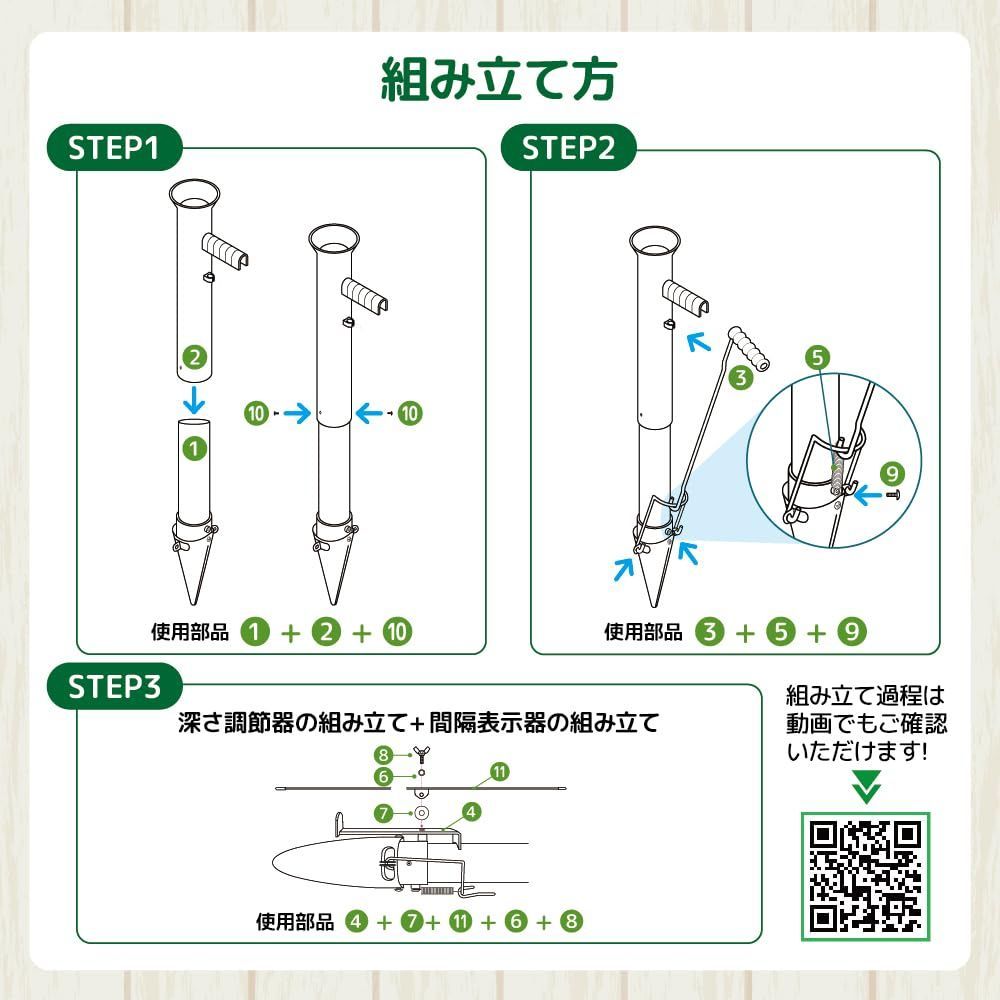 組み立て方

STEP1

2
1
10
10

使用部品 1 + 2 + 10

STEP2

3
5
9

使用部品 3 + 5 + 9

STEP3

深さ調節器の組み立て+間隔表示器の組み立て

8
6
11
7
4

使用部品 4 + 7 + 11 + 6 + 8

組み立て過程は動画でもご確認いただけます!