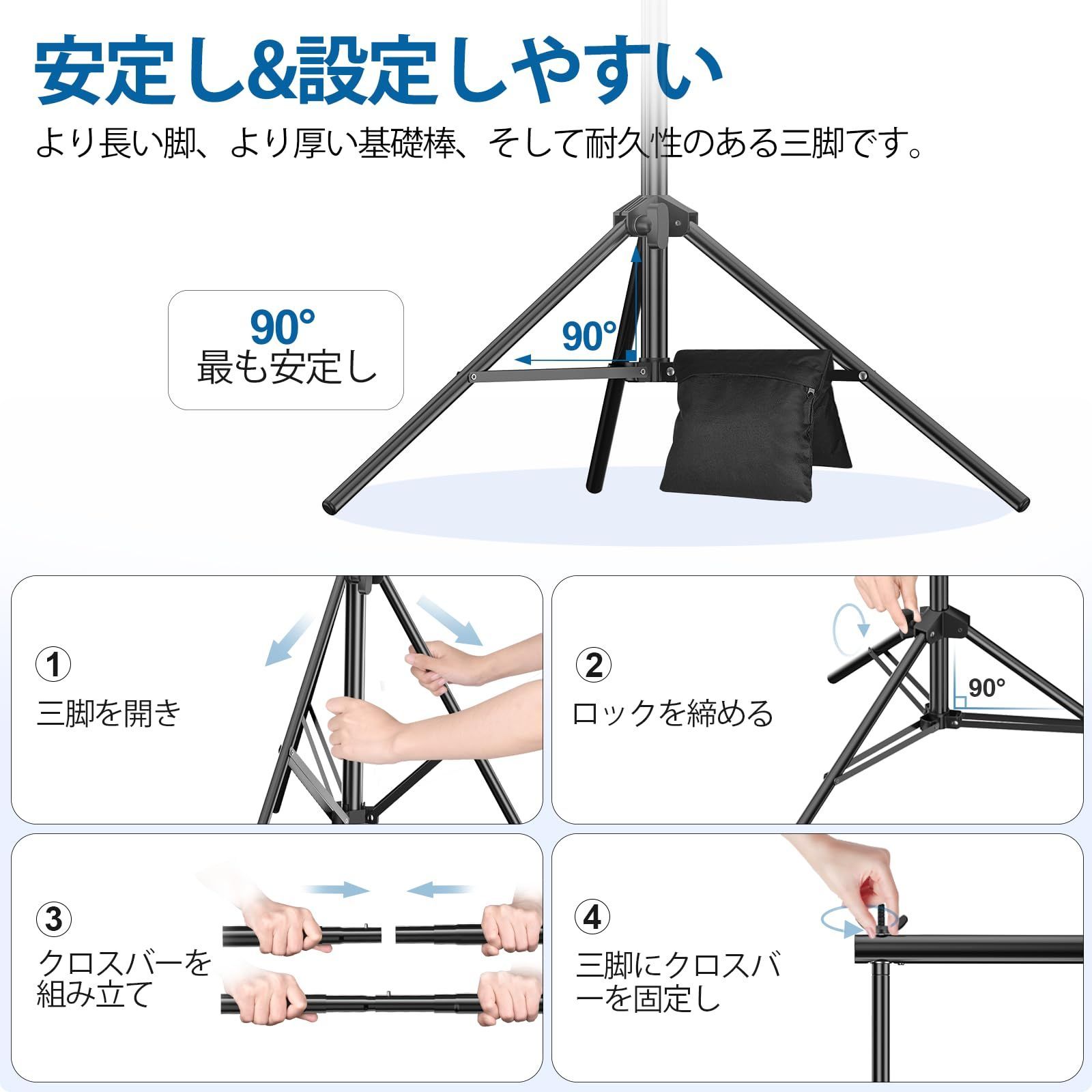 安定し&設定しやすい

より長い脚、より厚い基礎棒、そして耐久性のある三脚です。

90°
最も安定し

90°

1
三脚を開き

2
ロックを締める

90°

3
クロスバーを組み立て

4
三脚にクロスバーを固定し