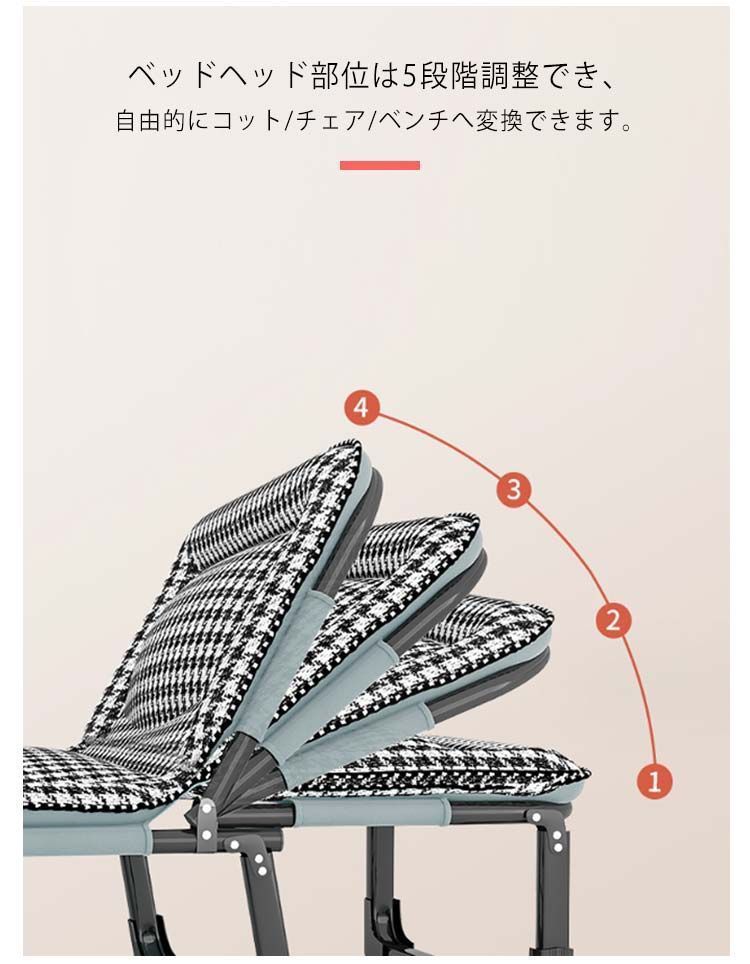 ベッドヘッド部位は5段階調整でき、
自由的にコット/チェア/ベンチへ変換できます。

4
3
2
1