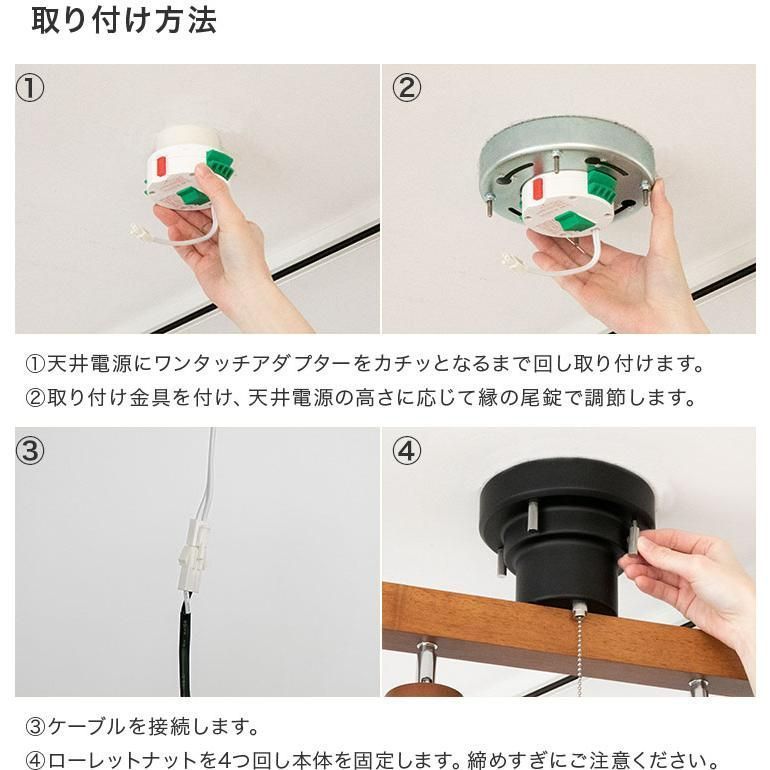 取り付け方法

①

②

①天井電源にワンタッチアダプターをカチッとなるまで回し取り付けます。
②取り付け金具を付け、天井電源の高さに応じて縁の尾錠で調節します。

③

④

③ケーブルを接続します。
④ローレットナットを4つ回し本体を固定します。締めすぎにご注意ください。