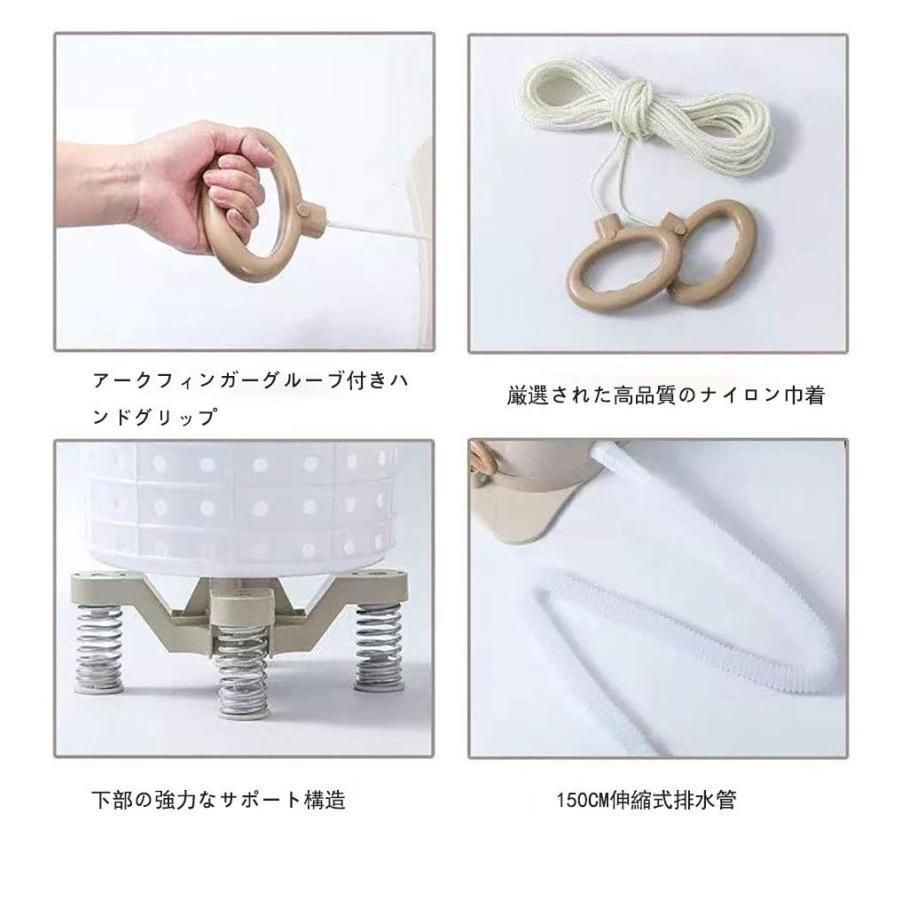 アークフィンガーグルーブ付きハンドグリップ

厳選された高品質のナイロン巾着

下部の強力なサポート構造

150CM伸縮式排水管