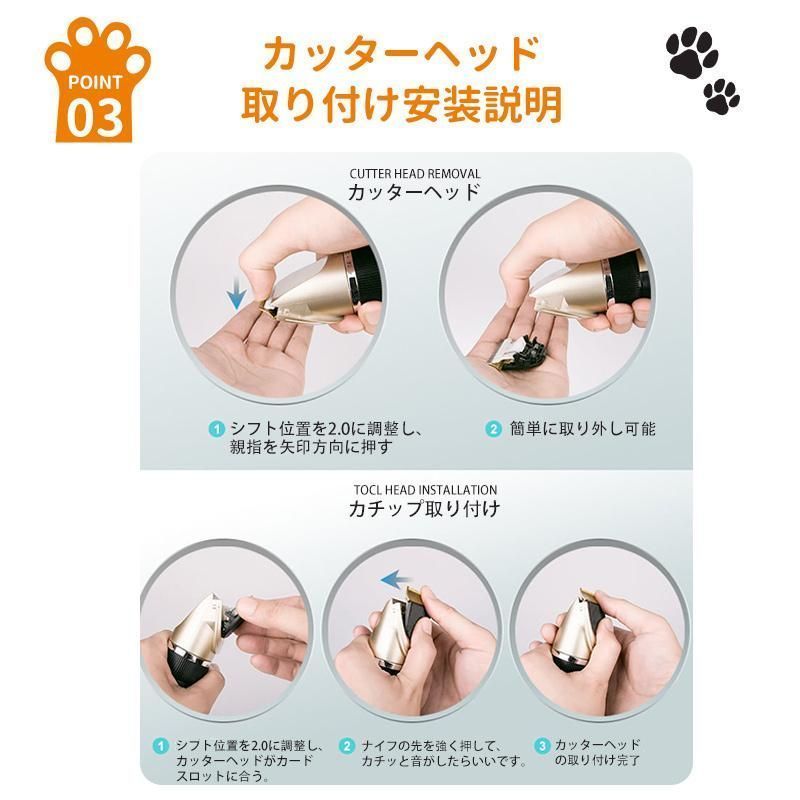 POINT
03

カッターヘッド
取り付け安装説明

CUTTER HEAD REMOVAL
カッターヘッド

1 シフト位置を2.0に調整し、親指を矢印方向に押す

2 簡単に取り外し可能

TOCL HEAD INSTALLATION
カチップ取り付け

1 シフト位置を2.0に調整し、カッターヘッドがカードスロットに合う。

2 ナイフの先を強く押して、カチッと音がしたらいいです。

3 カッターヘッドの取り付け完了