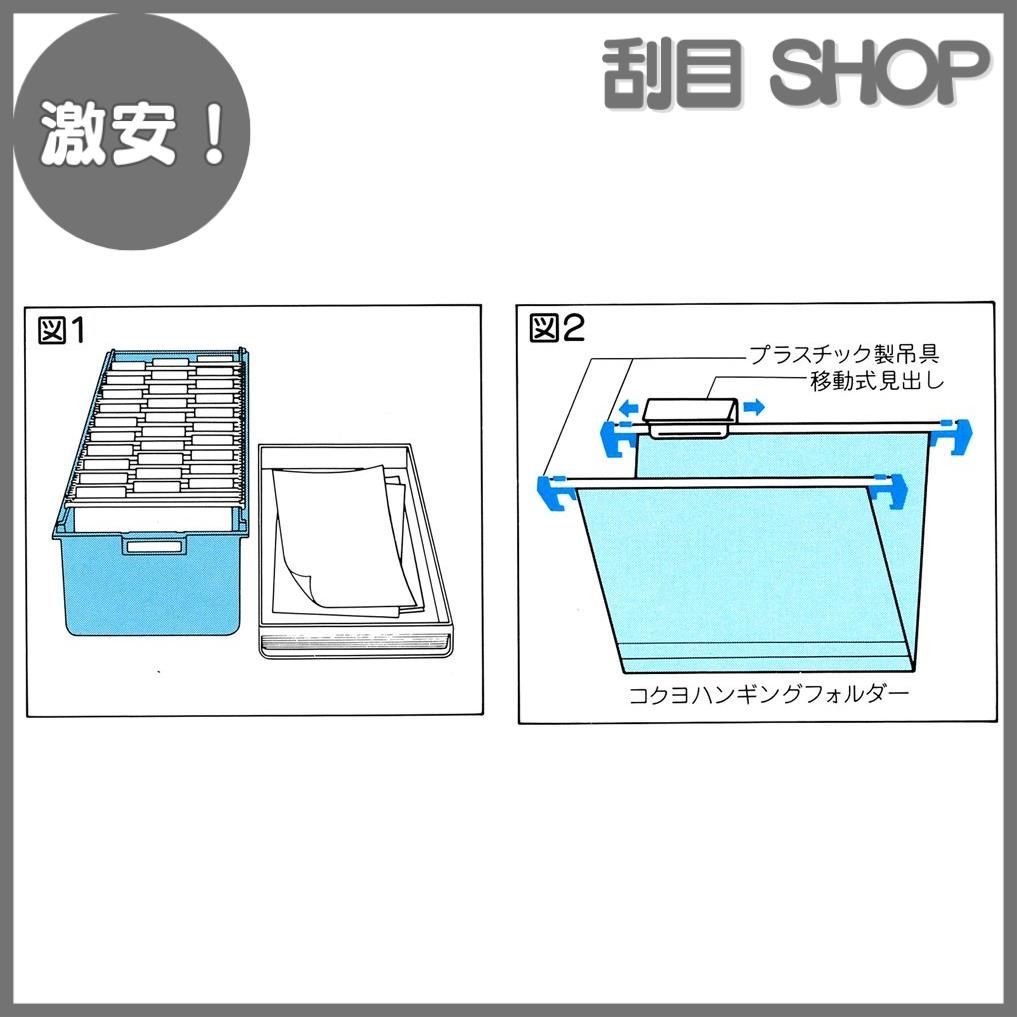 激安！

刮目 SHOP

図1

図2

プラスチック製吊具

移動式見出し

コクヨハンギングフォルダー