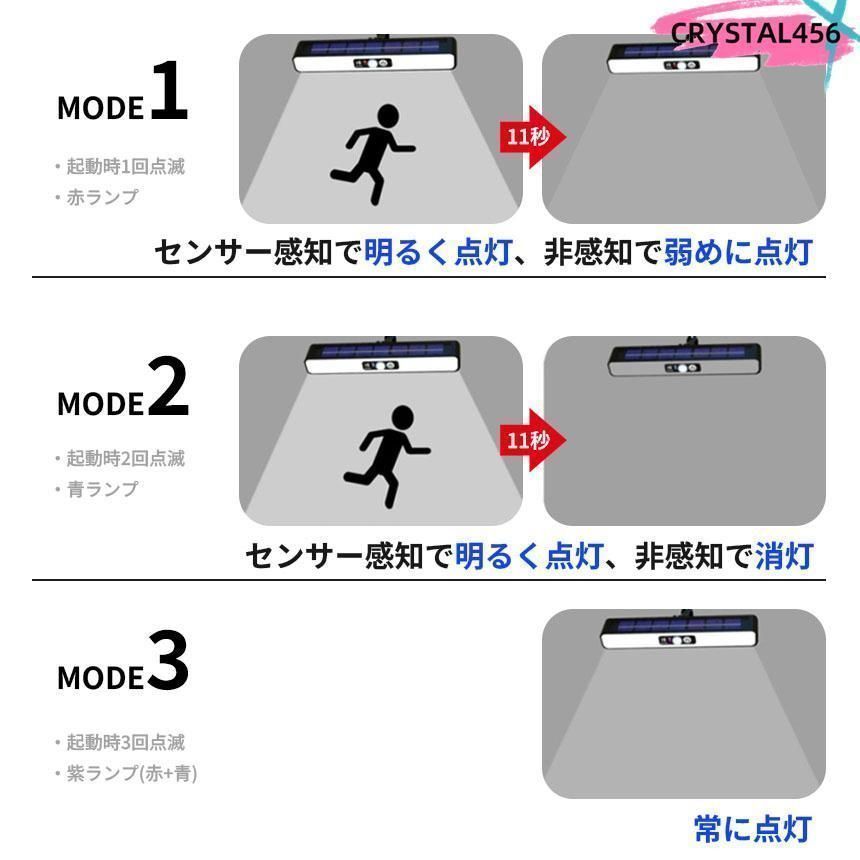 CRYSTAL456

MODE1

・起動時1回点滅
・赤ランプ

11秒

センサー感知で明るく点灯、非感知で弱めに点灯

MODE2

・起動時2回点滅
・青ランプ

11秒

センサー感知で明るく点灯、非感知で消灯

MODE3

・起動時3回点滅
・紫ランプ(赤+青)

常に点灯