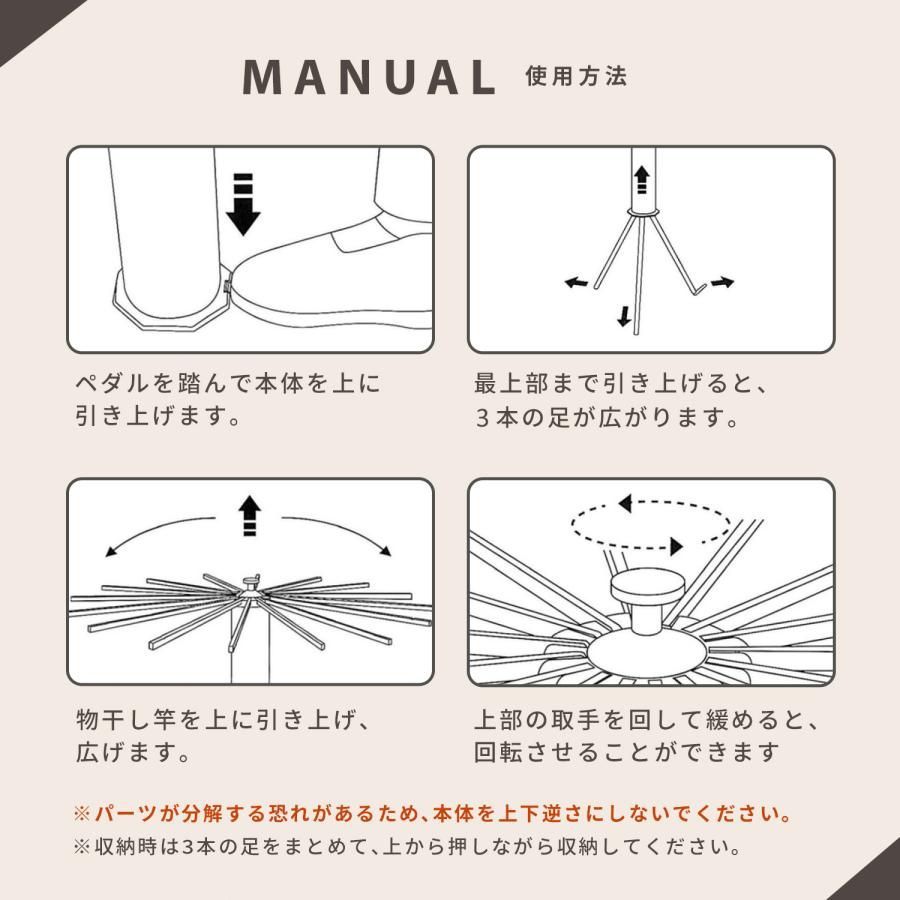 MANUAL 使用方法

ペダルを踏んで本体を上に引き上げます。

最上部まで引き上げると、3本の足が広がります。

物干し竿を上に引き上げ、広げます。

上部の取手を回して緩めると、回転させることができます

※パーツが分解する恐れがあるため、本体を上下逆さにしないでください。
※収納時は3本の足をまとめて、上から押しながら収納してください。