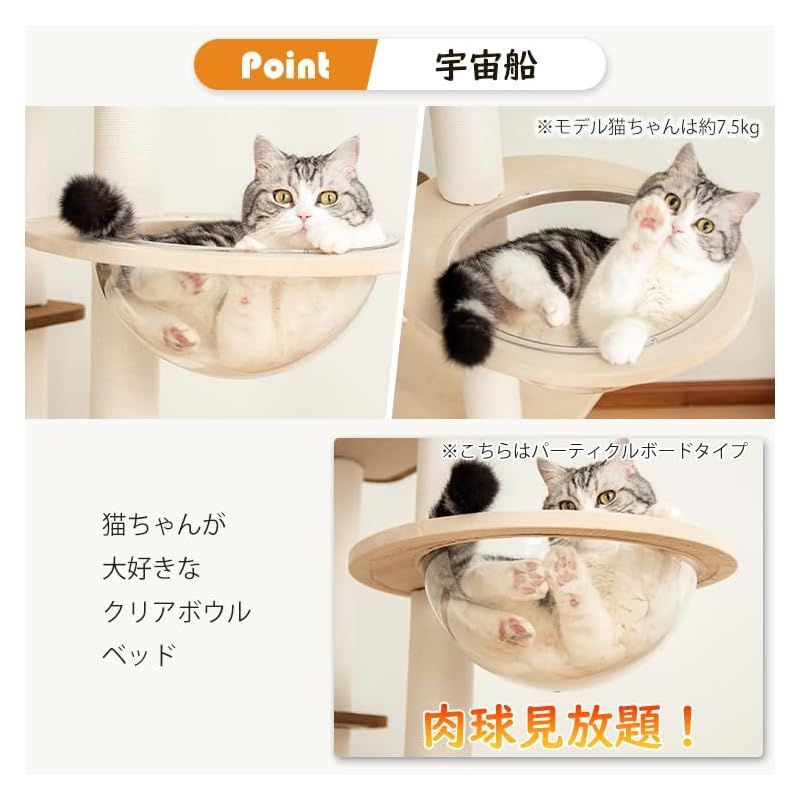 Point 宇宙船

※モデル猫ちゃんは約7.5kg

※こちらはパーティクルボードタイプ

猫ちゃんが
大好きな
クリアボウル
ベッド

肉球見放題！