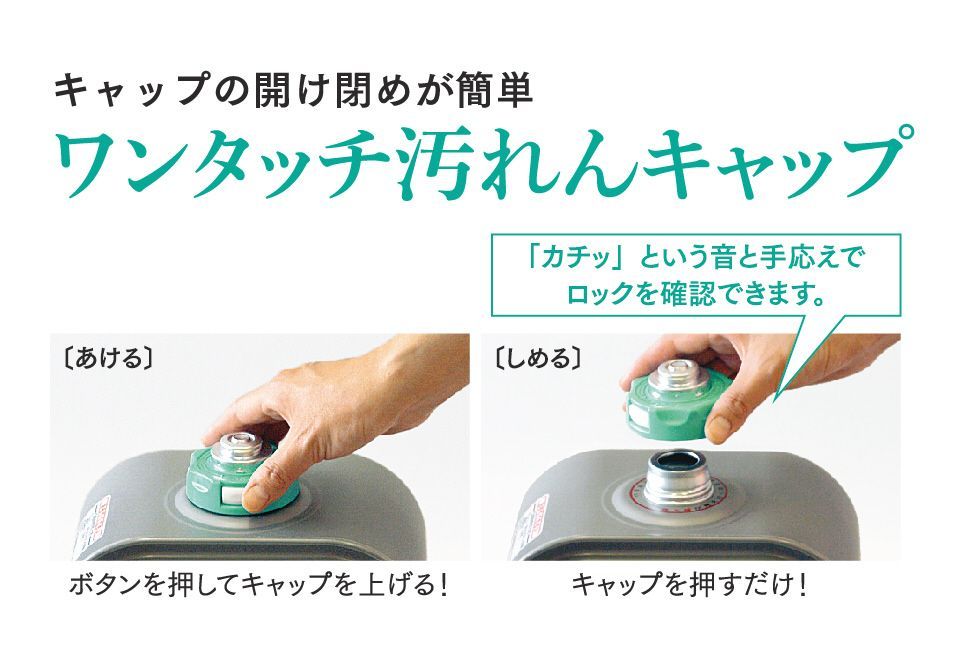 キャップの開け閉めが簡単

ワンタッチ汚れんキャップ

「カチッ」という音と手応えでロックを確認できます。

〔あける〕

〔しめる〕

ボタンを押してキャップを上げる！

キャップを押すだけ！