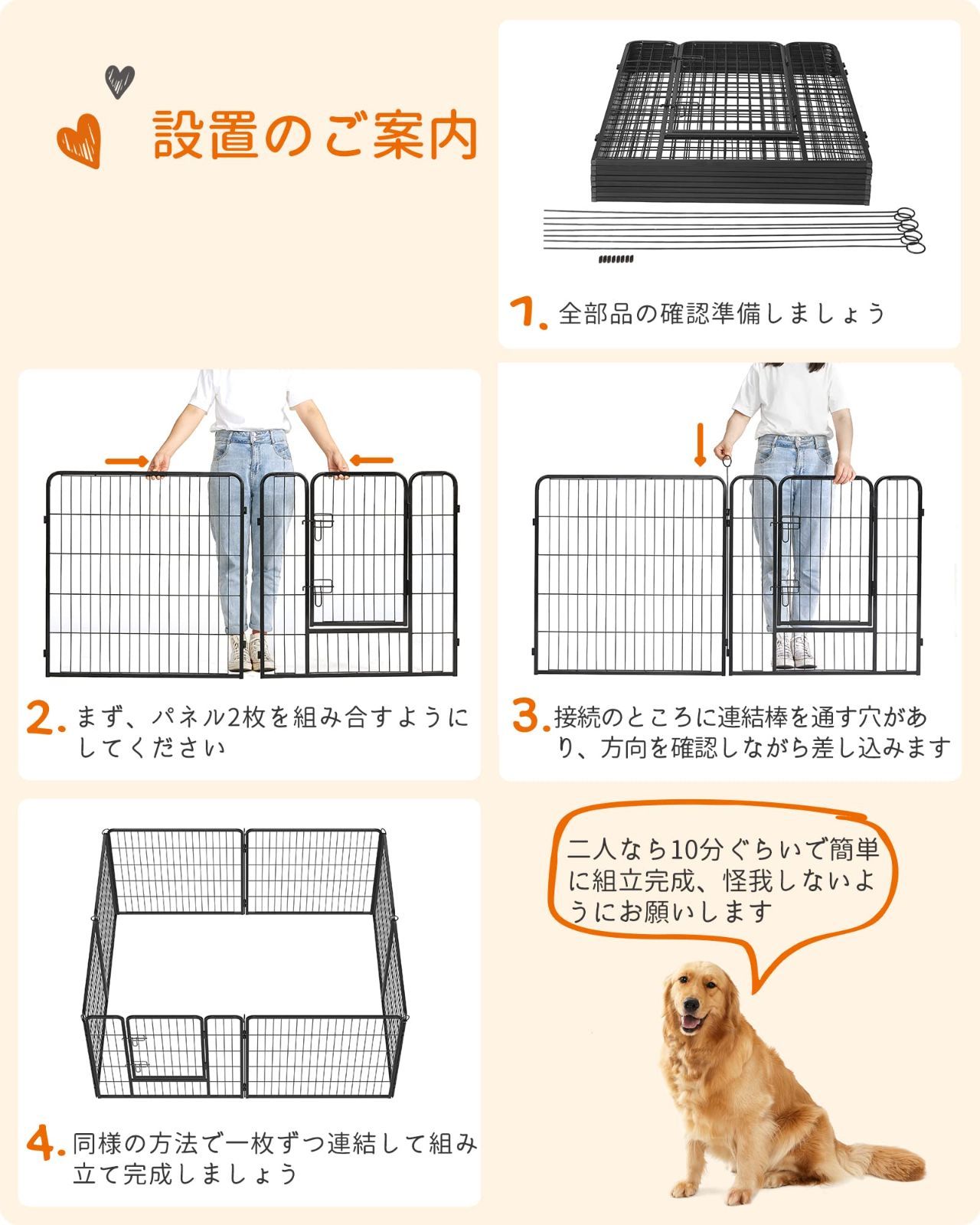 設置のご案内

1. 全部品の確認準備しましょう

2. まず、パネル2枚を組み合すようにしてください

3. 接続のところに連結棒を通す穴があり、方向を確認しながら差し込みます

4. 同様の方法で一枚ずつ連結して組み立て完成しましょう

二人なら10分ぐらいで簡単に組立完成、怪我しないようにお願いします