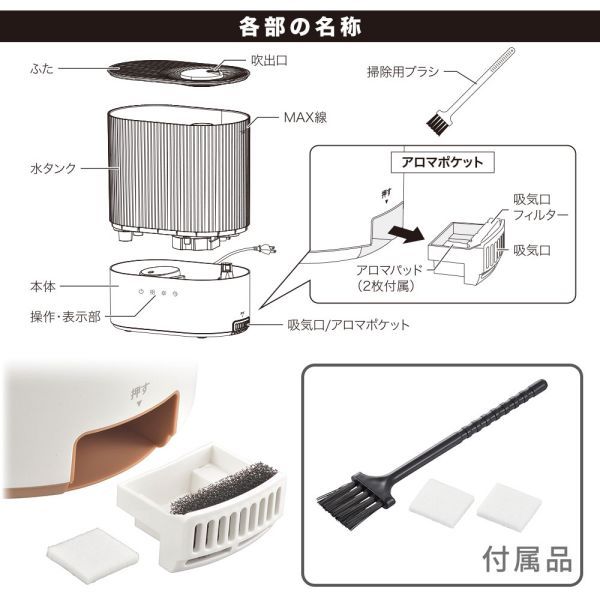 各部の名称

ふた
吹出口
掃除用ブラシ
MAX線
水タンク
アロマポケット
押す
吸気口フィルター
吸気口
アロマパッド（2枚付属）
本体
操作・表示部
吸気口/アロマポケット

押す

付属品