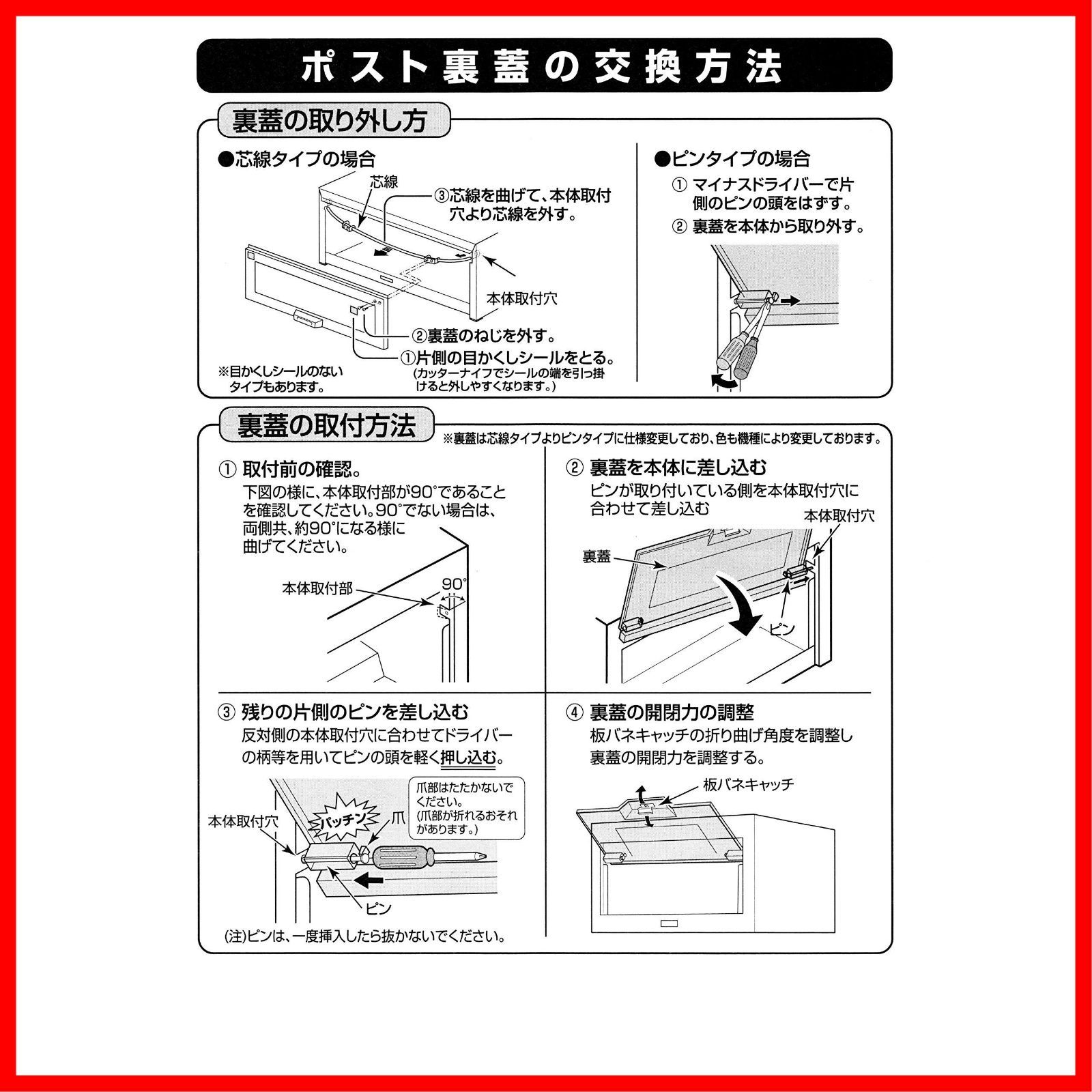 ポスト裏蓋の交換方法

裏蓋の取り外し方

●芯線タイプの場合

芯線

③芯線を曲げて、本体取付穴より芯線を外す。

本体取付穴

②裏蓋のねじを外す。

①片側の目かくしシールをとる。
(カッターナイフでシールの端を引っ掛けると外しやすくなります。)

※目かくしシールのないタイプもあります。

●ピンタイプの場合

① マイナスドライバーで片側のピンの頭をはずす。
② 裏蓋を本体から取り外す。

裏蓋の取付方法

※裏蓋は芯線タイプよりピンタイプに仕様変更しており、色も機種により変更しております。

① 取付前の確認。
下図の様に、本体取付部が90°であることを確認してください。90°でない場合は、両側共、約90°になる様に曲げてください。

本体取付部

90°

② 裏蓋を本体に差し込む
ピンが取り付いている側を本体取付穴に合わせて差し込む

本体取付穴

裏蓋

ピン

③ 残りの片側のピンを差し込む
反対側の本体取付穴に合わせてドライバーの柄等を用いてピンの頭を軽く押し込む。

爪部はたたかないでください。
(爪部が折れるおそれがあります。)

本体取付穴

パッチン

爪

ピン

(注)ピンは、一度挿入したら抜かないでください。

④ 裏蓋の開閉力の調整
板バネキャッチの折り曲げ角度を調整し裏蓋の開閉力を調整する。

板バネキャッチ